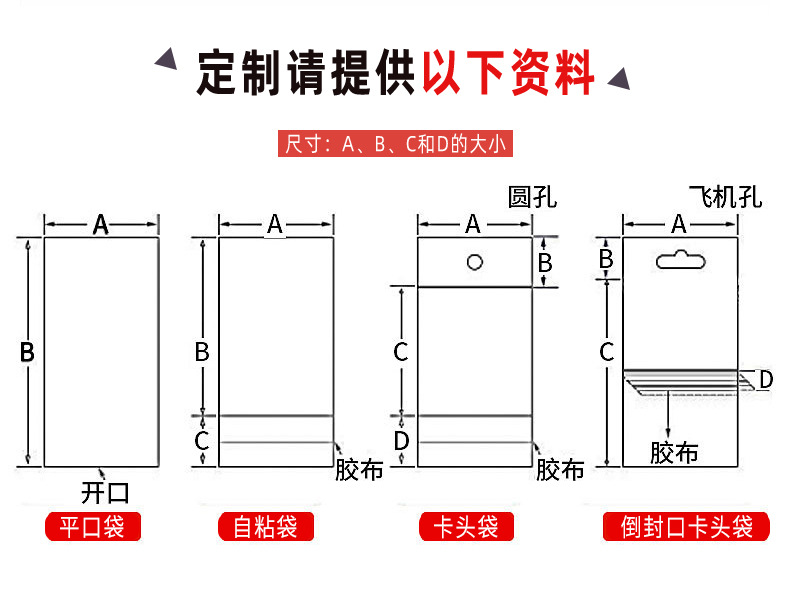 定制请提供以下资料

尺寸：A、B、C和D的大小

A
B
开口
平口袋

A
B
C
胶布
自粘袋

圆孔
A
B
C
D
胶布
卡头袋

飞机孔
A
B
C
D
胶布
倒封口卡头袋