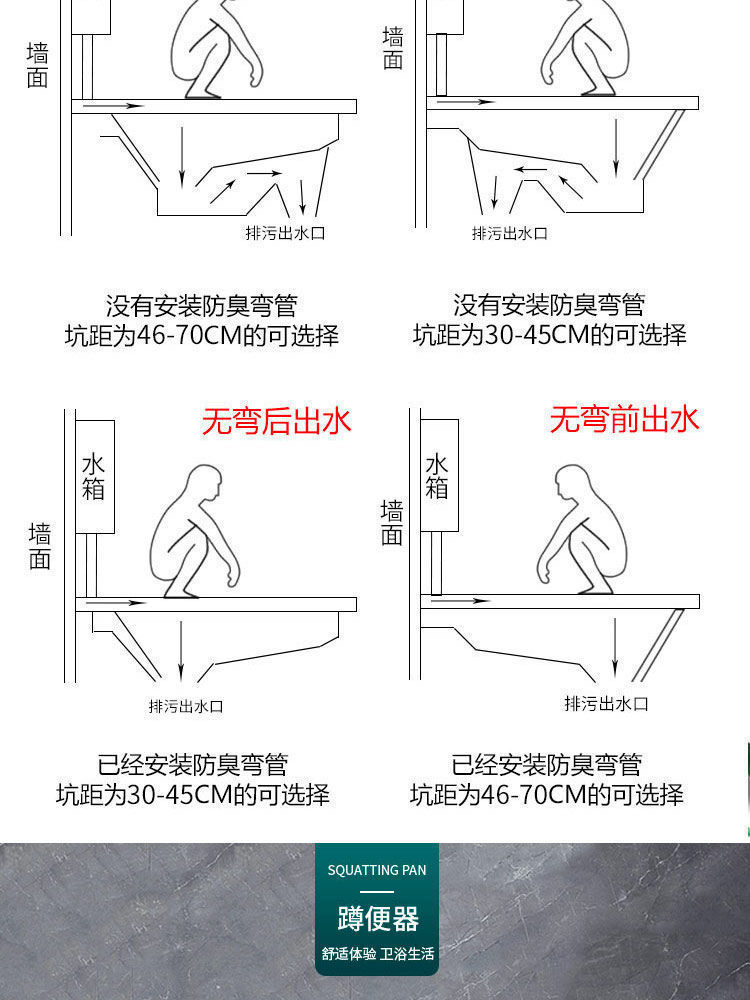 墙面

排污出水口

没有安装防臭弯管
坑距为46-70CM的可选择

墙面

排污出水口

没有安装防臭弯管
坑距为30-45CM的可选择

无弯后出水

水箱

墙面

排污出水口

已经安装防臭弯管
坑距为30-45CM的可选择

无弯前出水

水箱

墙面

排污出水口

已经安装防臭弯管
坑距为46-70CM的可选择

SQUATTING PAN

蹲便器

舒适体验 卫浴生活