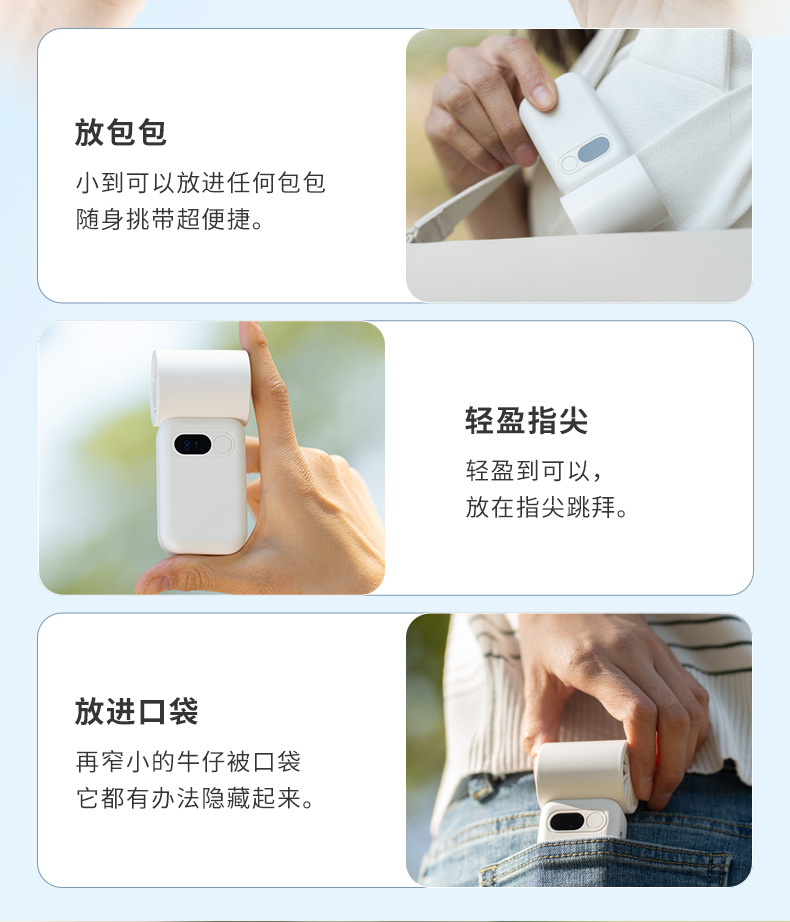 放包包

小到可以放进任何包包
随身挑带超便捷。

轻盈指尖

轻盈到可以，
放在指尖跳拜。

放进口袋

再窄小的牛仔被口袋
它都有办法隐藏起来。