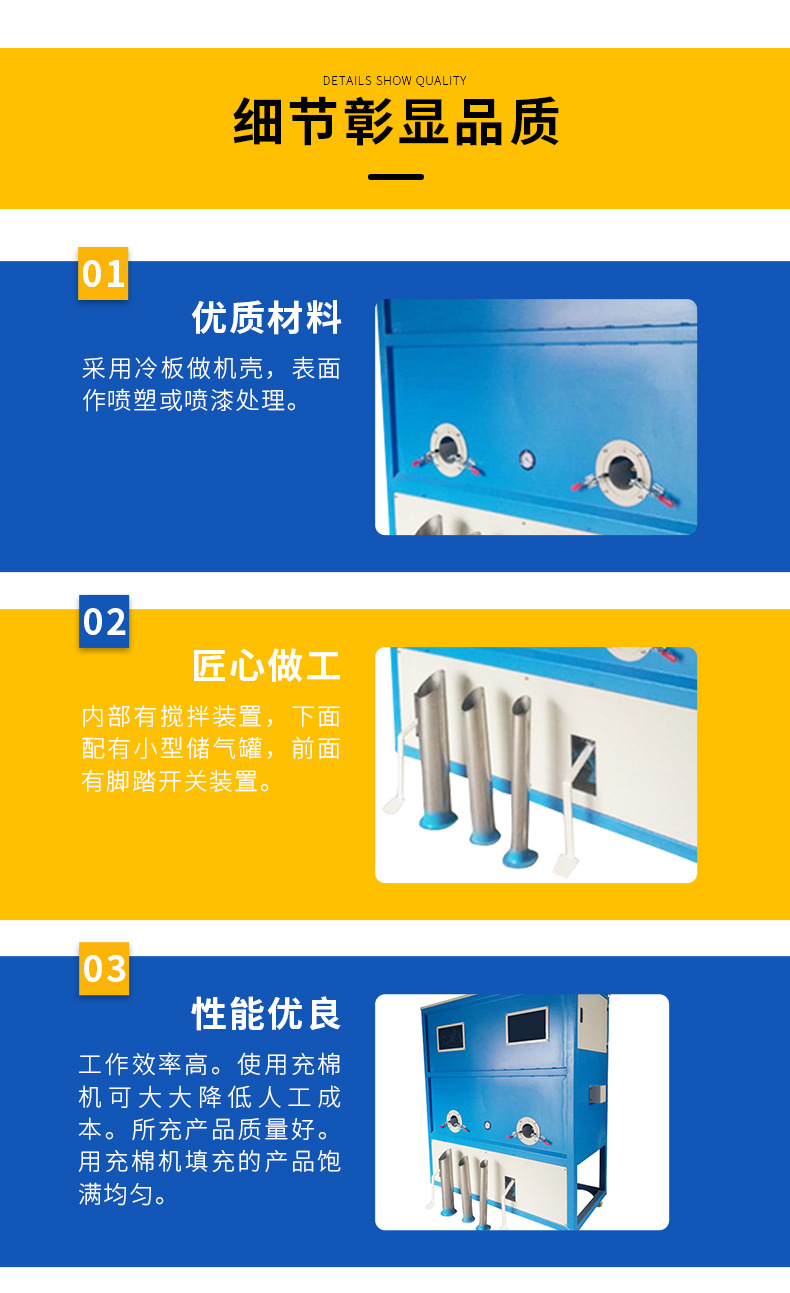 DETAILS SHOW QUALITY

细节彰显品质

01

优质材料

采用冷板做机壳，表面作喷塑或喷漆处理。

02

匠心做工

内部有搅拌装置，下面配有小型储气罐，前面有脚踏开关装置。

03

性能优良

工作效率高。使用充棉机可大大降低人工成本。所充产品质量好。用充棉机填充的产品饱满均匀。