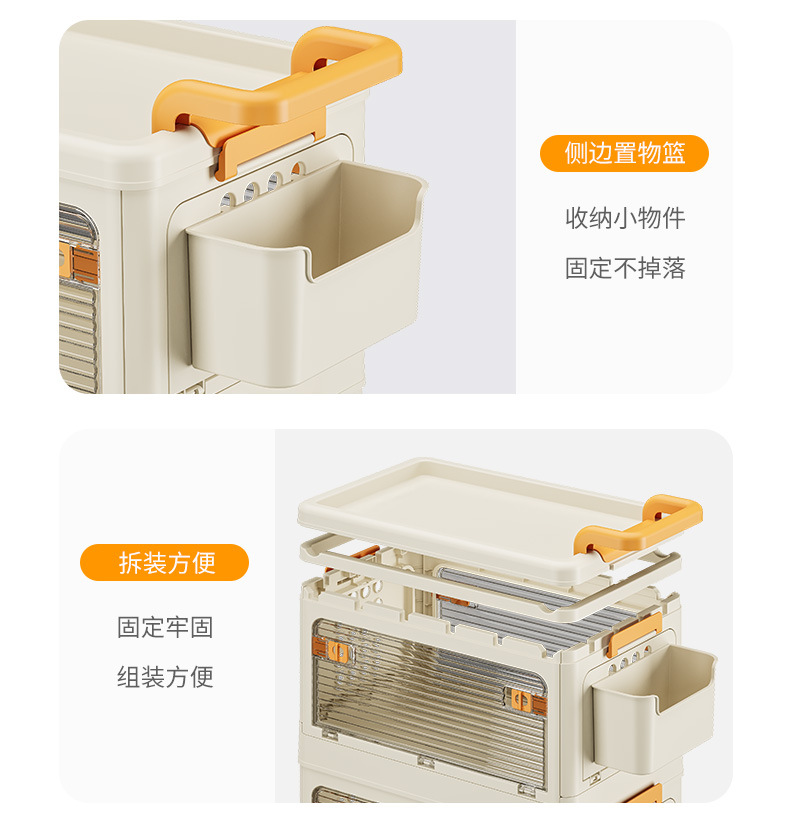 侧边置物篮

收纳小物件

固定不掉落

拆装方便

固定牢固

组装方便