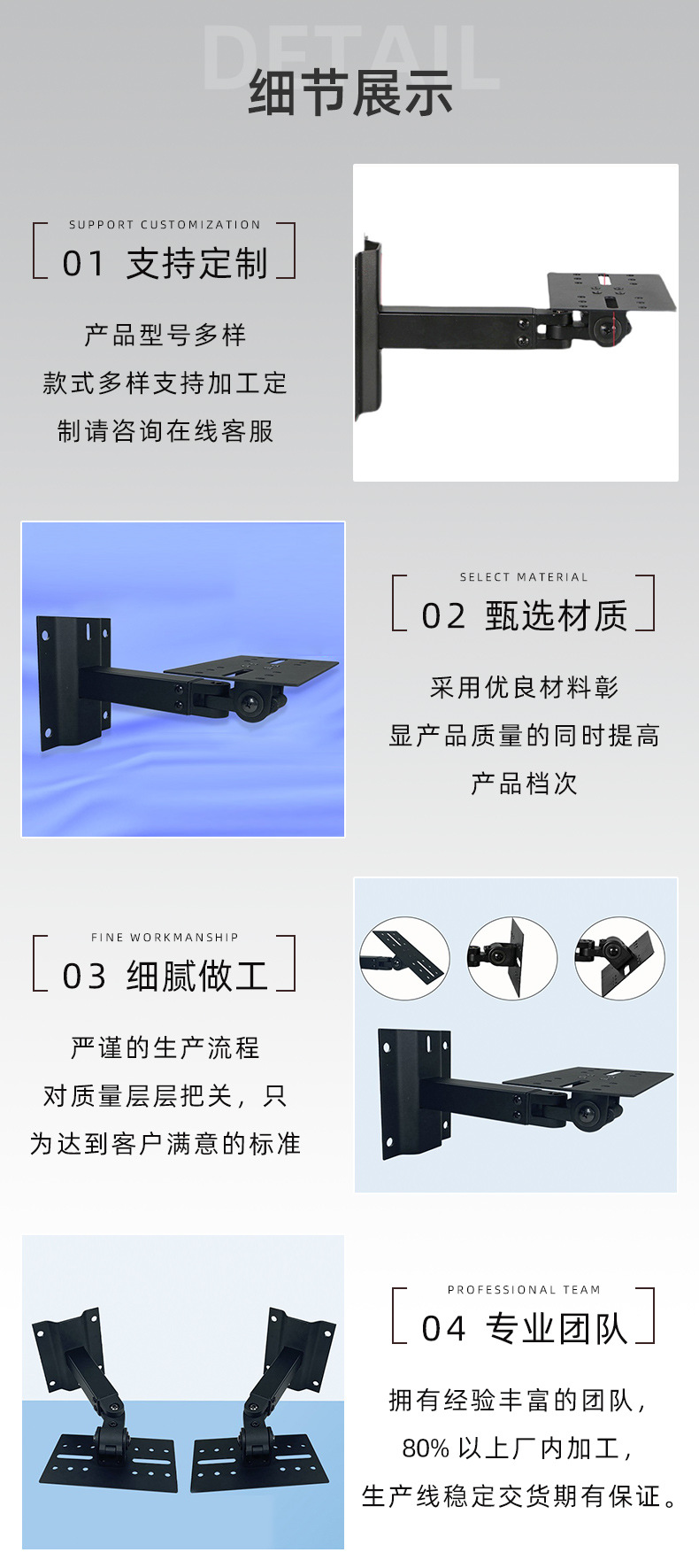 DETAIL
细节展示

SUPPORT CUSTOMIZATION
01 支持定制

产品型号多样
款式多样支持加工定
制请咨询在线客服

SELECT MATERIAL
02 甄选材质

采用优良材料彰
显产品质量的同时提高
产品档次

FINE WORKMANSHIP
03 细腻做工

严谨的生产流程
对质量层层把关，只
为达到客户满意的标准

PROFESSIONAL TEAM
04 专业团队

拥有经验丰富的团队，
80% 以上厂内加工，
生产线稳定交货期有保证。