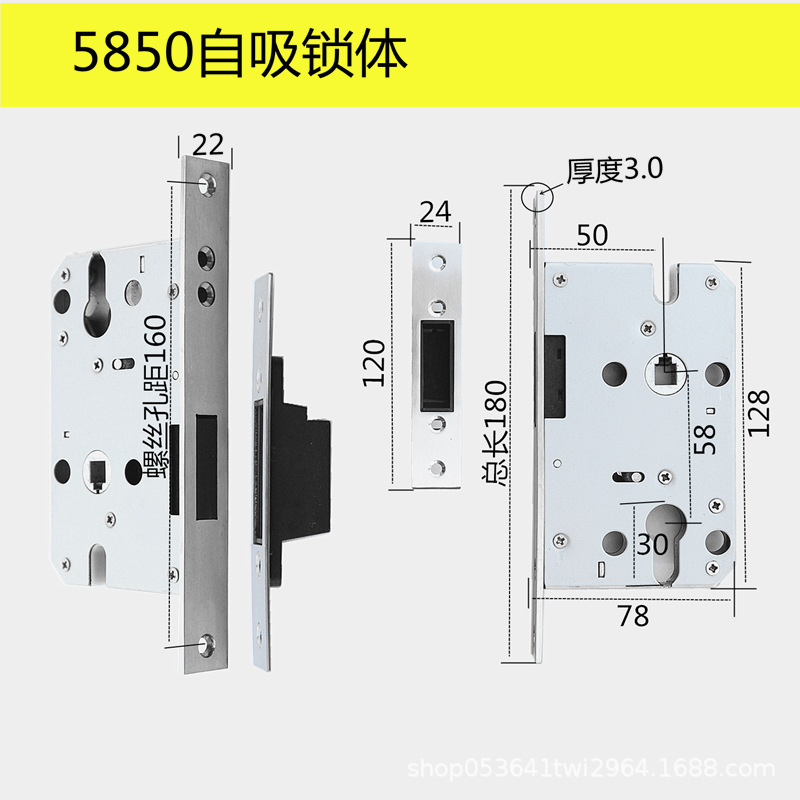 5850自吸锁体

22

螺丝孔距160

24

120

厚度3.0

50

总长180

58

128

30

78

shop053641twi2964.1688.com