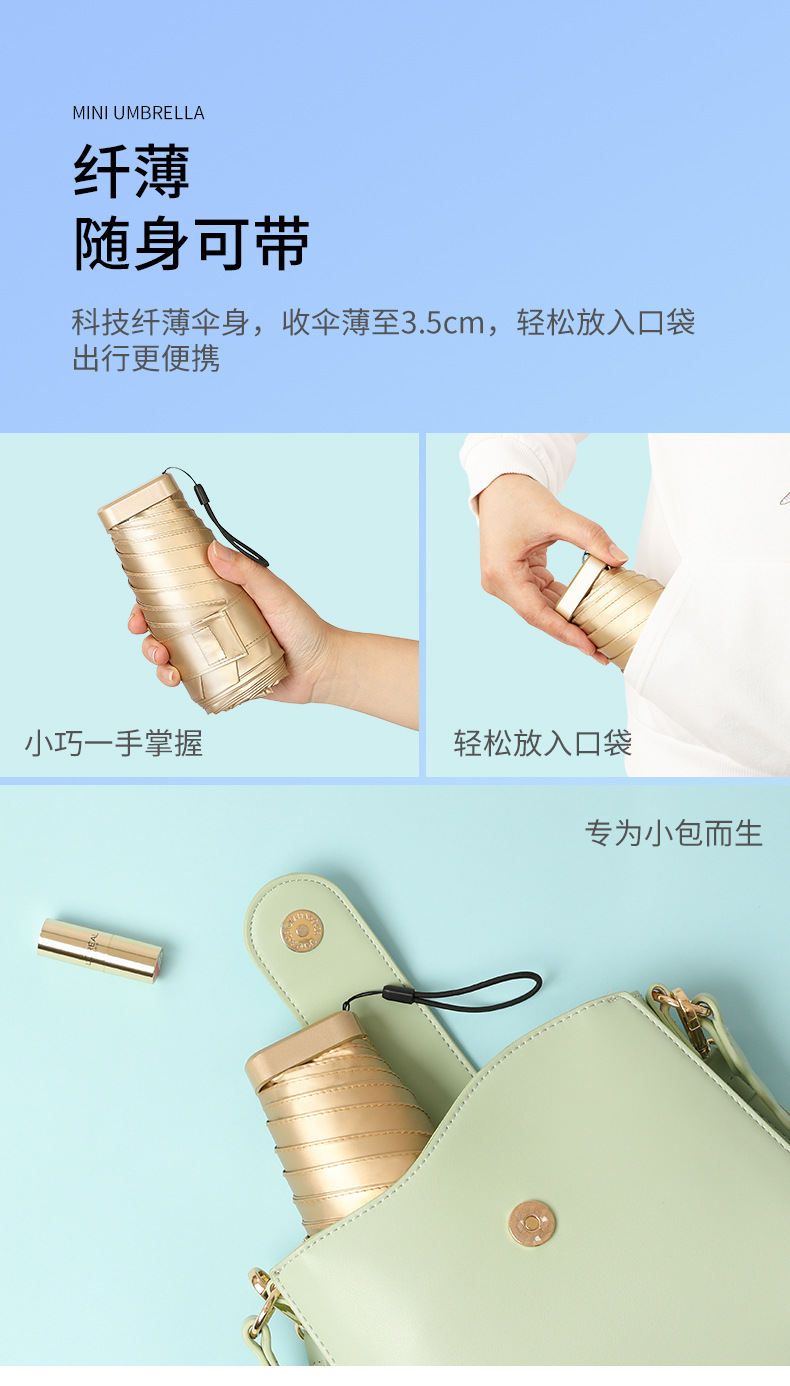 MINI UMBRELLA

纤薄
随身可带

科技纤薄伞身，收伞薄至3.5cm，轻松放入口袋
出行更便携

小巧一手掌握

轻松放入口袋

专为小包而生