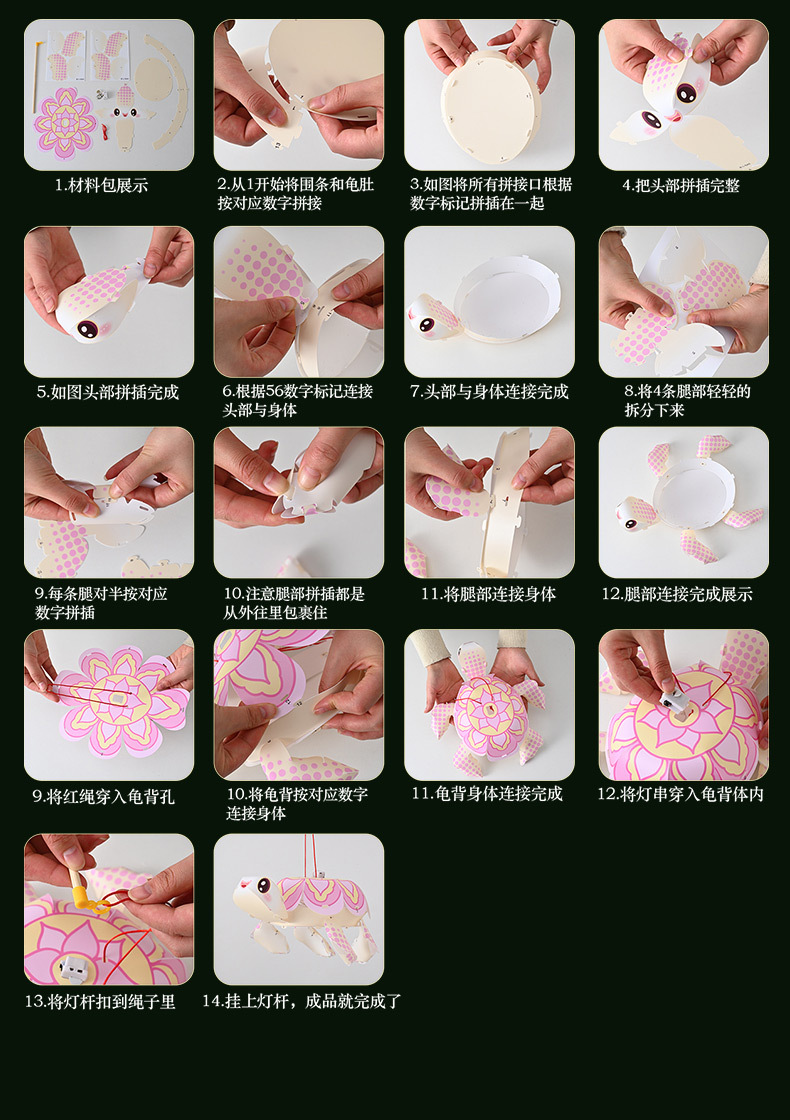 1.材料包展示

2.从1开始将围条和龟肚按对应数字拼接

3.如图将所有拼接口根据数字标记拼插在一起

4.把头部拼插完整

5.如图头部拼插完成

6.根据56数字标记连接头部与身体

7.头部与身体连接完成

8.将4条腿部轻轻的拆分下来

9.每条腿对半按对应数字拼插

10.注意腿部拼插都是从外往里包裹住

11.将腿部连接身体

12.腿部连接完成展示

9.将红绳穿入龟背孔

10.将龟背按对应数字连接身体

11.龟背身体连接完成

12.将灯串穿入龟背体内

13.将灯杆扣到绳子里

14.挂上灯杆，成品就完成了