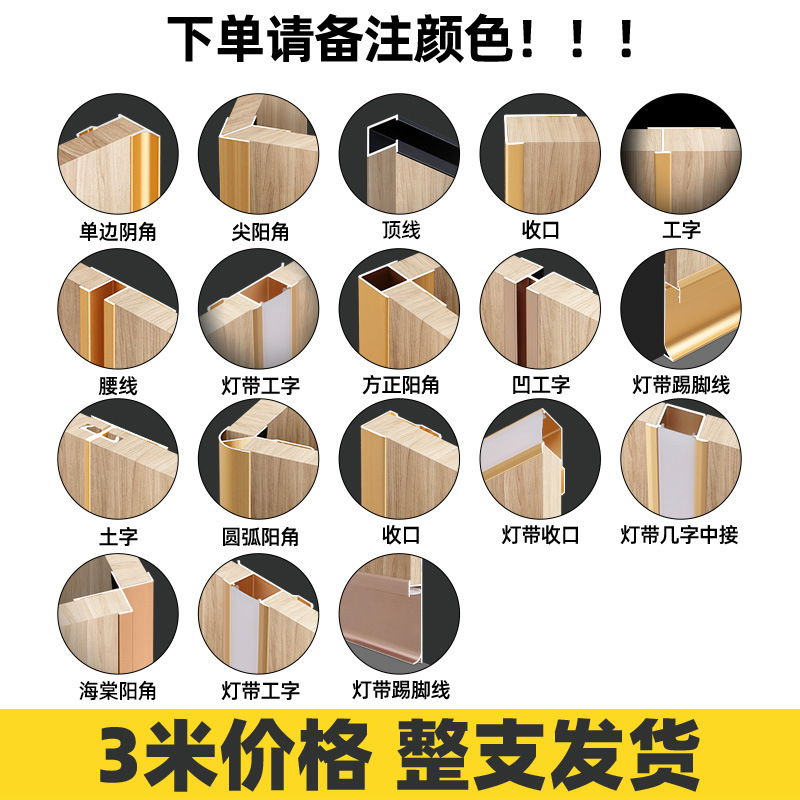 下单请备注颜色！！！

单边阴角

尖阳角

顶线

收口

工字

腰线

灯带工字

方正阳角

凹工字

灯带踢脚线

土字

圆弧阳角

收口

灯带收口

灯带几字中接

海棠阳角

灯带工字

灯带踢脚线

3米价格 整支发货