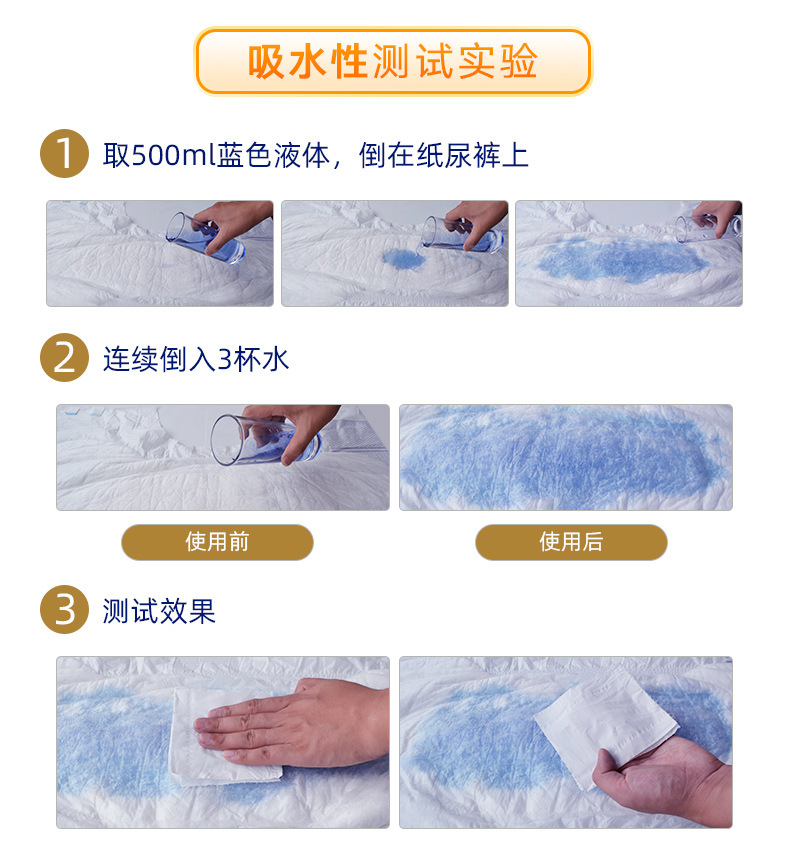 吸水性测试实验

1 取500ml蓝色液体，倒在纸尿裤上

2 连续倒入3杯水

使用前

使用后

3 测试效果