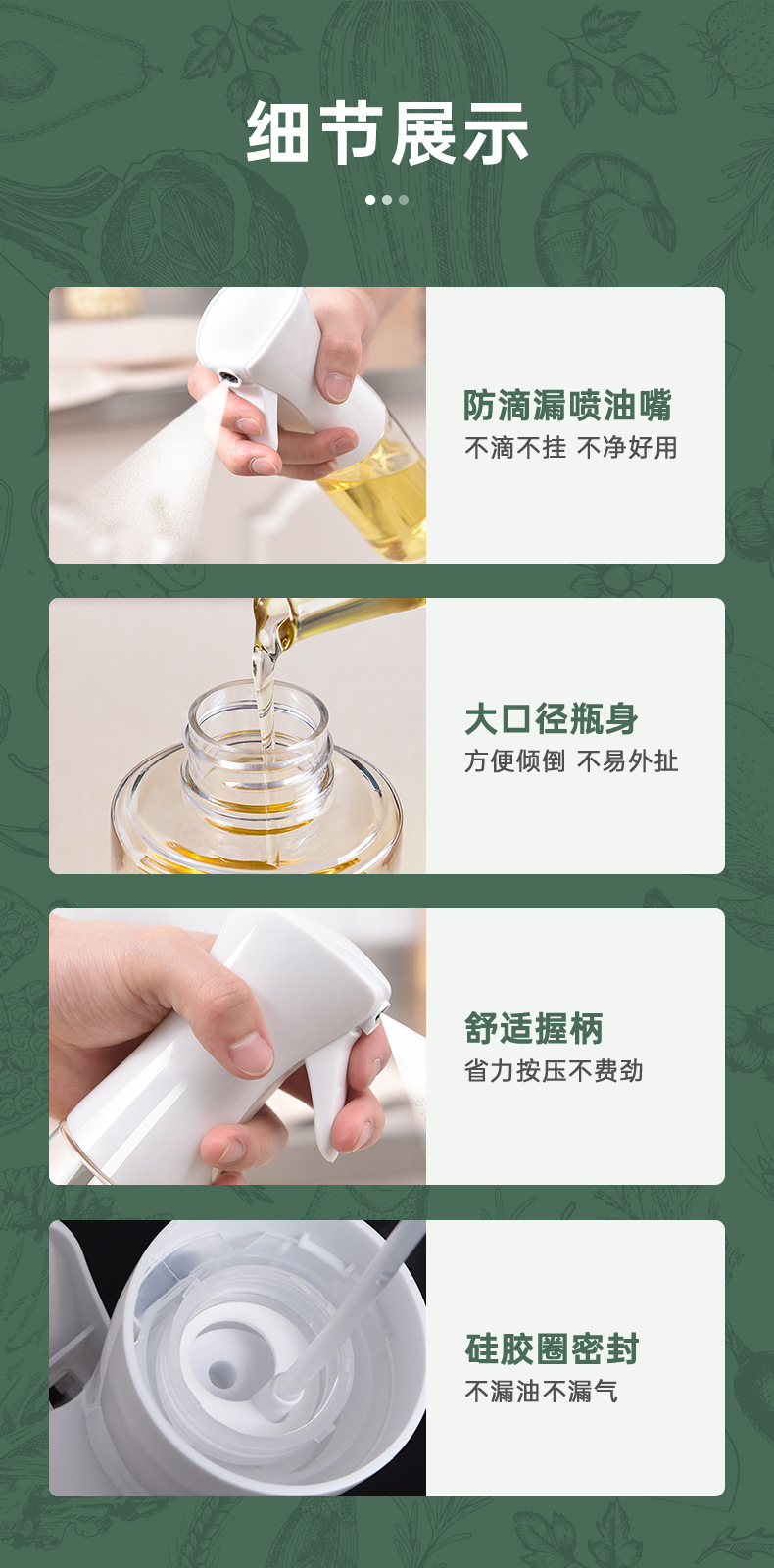 细节展示

防滴漏喷油嘴
不滴不挂 不净好用

大口径瓶身
方便倾倒 不易外扯

舒适握柄
省力按压不费劲

硅胶圈密封
不漏油不漏气