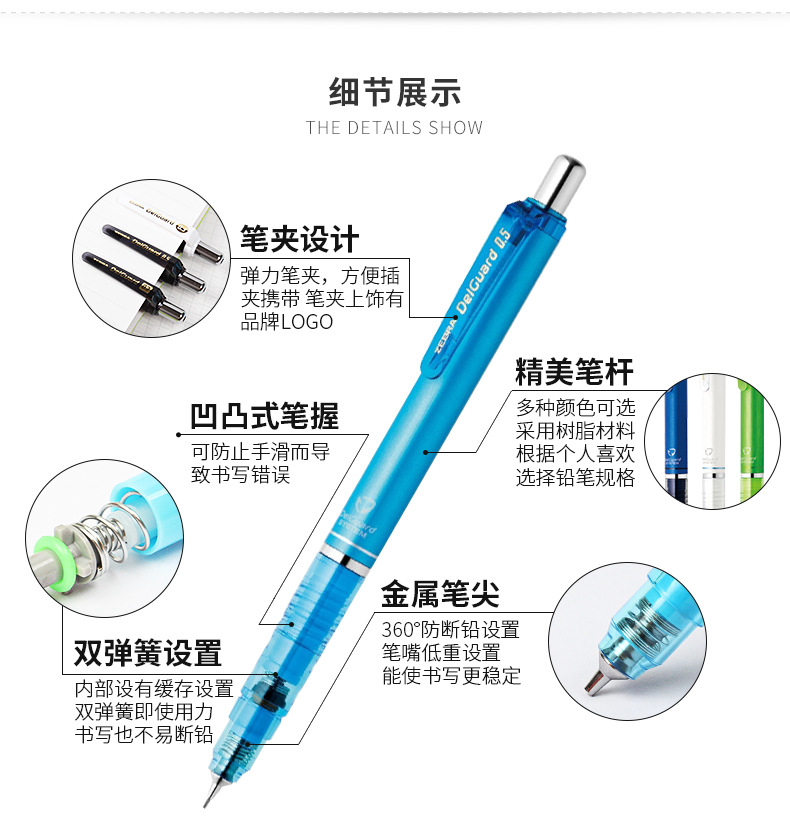 细节展示
THE DETAILS SHOW

笔夹设计
弹力笔夹，方便插夹携带 笔夹上饰有品牌LOGO

ZEBRA DelGuard 0.5

精美笔杆
多种颜色可选 采用树脂材料 根据个人喜欢 选择铅笔规格

凹凸式笔握
可防止手滑而导致书写错误

DelGuard SYSTEM

金属笔尖
360°防断铅设置 笔嘴低重设置 能使书写更稳定

双弹簧设置
内部设有缓存设置 双弹簧即使用力 书写也不易断铅