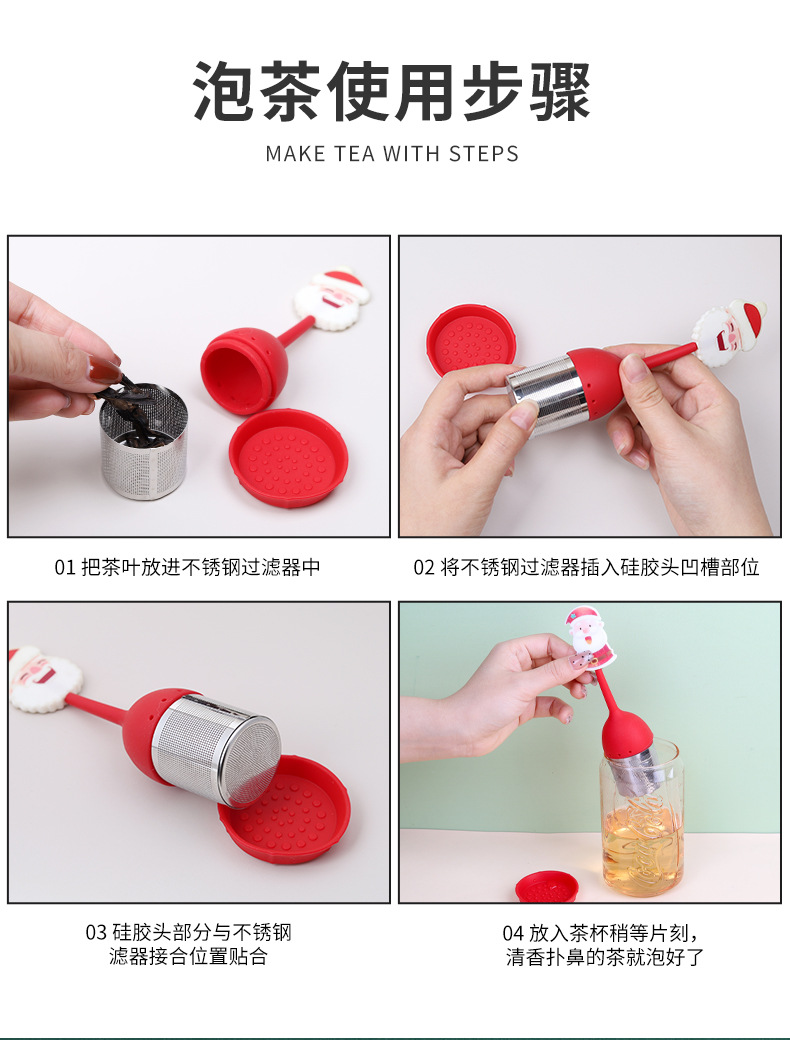 泡茶使用步骤

MAKE TEA WITH STEPS

01 把茶叶放进不锈钢过滤器中

02 将不锈钢过滤器插入硅胶头凹槽部位

03 硅胶头部分与不锈钢滤器接合位置贴合

04 放入茶杯稍等片刻，清香扑鼻的茶就泡好了