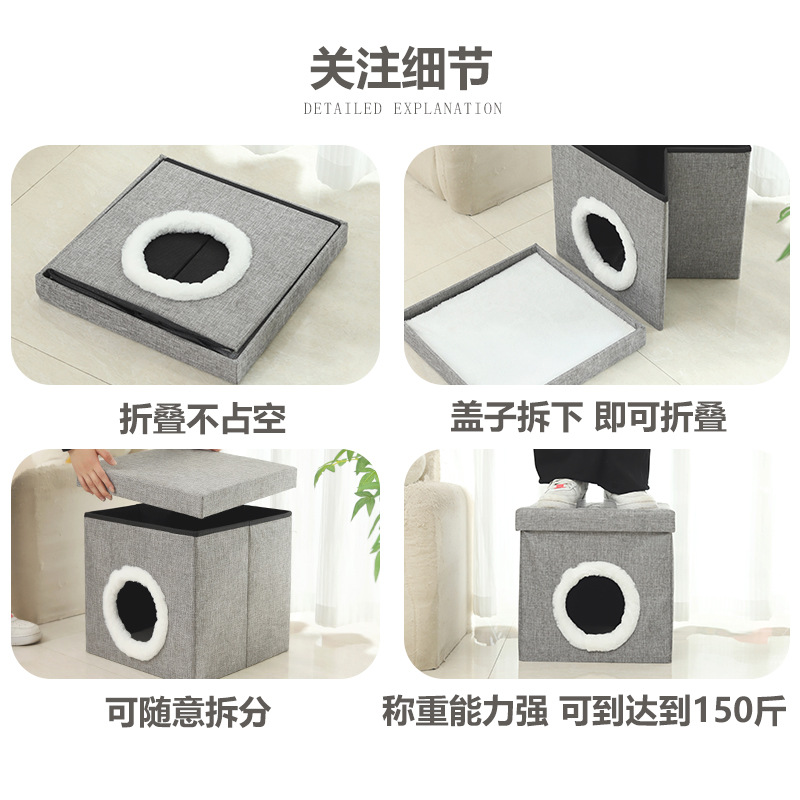 关注细节
DETAILED EXPLANATION

折叠不占空

盖子拆下 即可折叠

可随意拆分

称重能力强 可到达到150斤