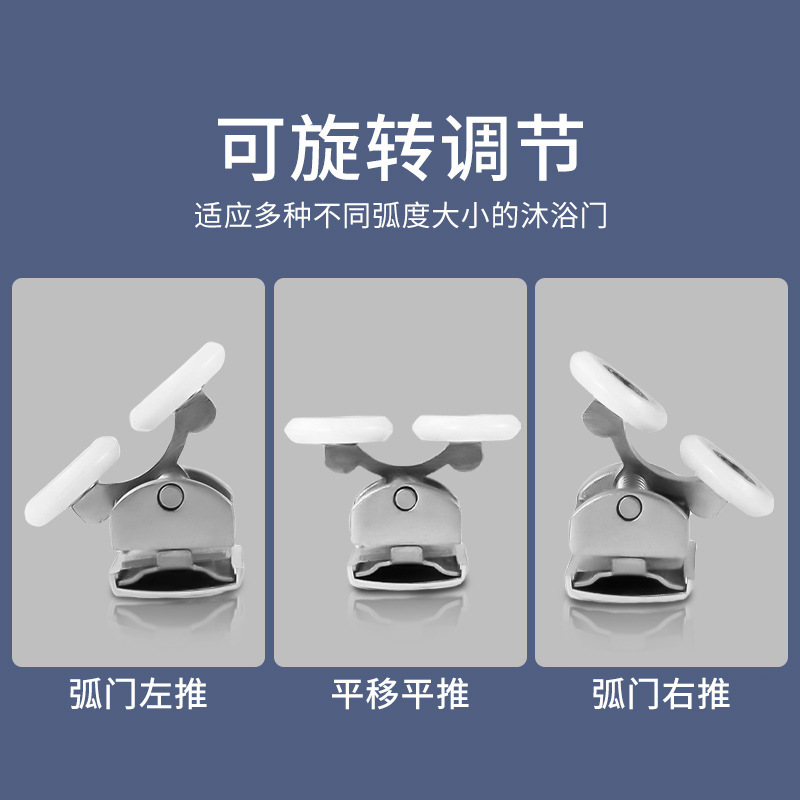 可旋转调节

适应多种不同弧度大小的沐浴门

弧门左推

平移平推

弧门右推