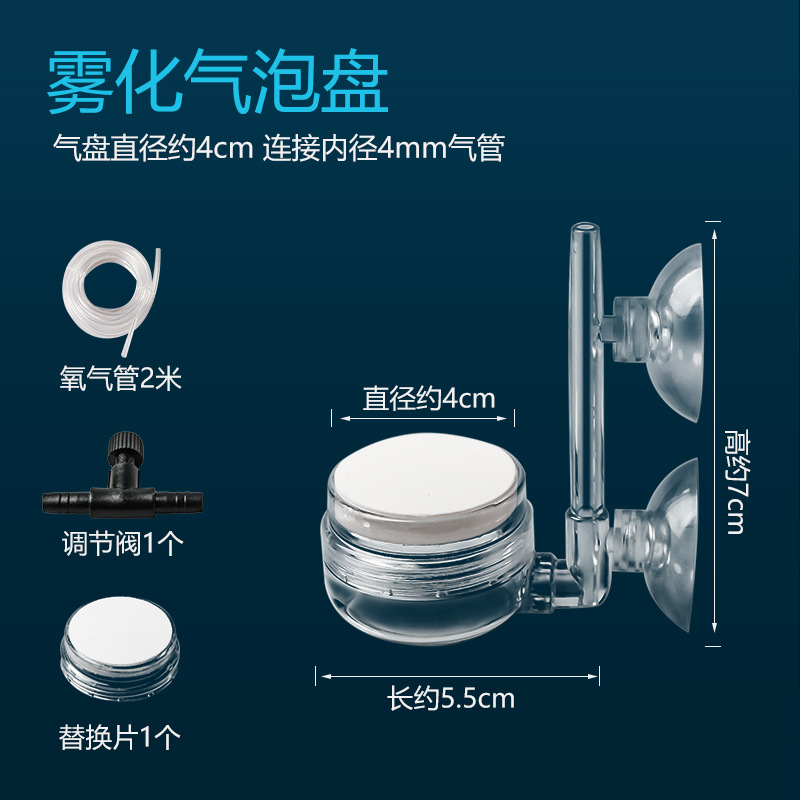 雾化气泡盘

气盘直径约4cm 连接内径4mm气管

氧气管2米

调节阀1个

替换片1个

直径约4cm

高约7cm

长约5.5cm