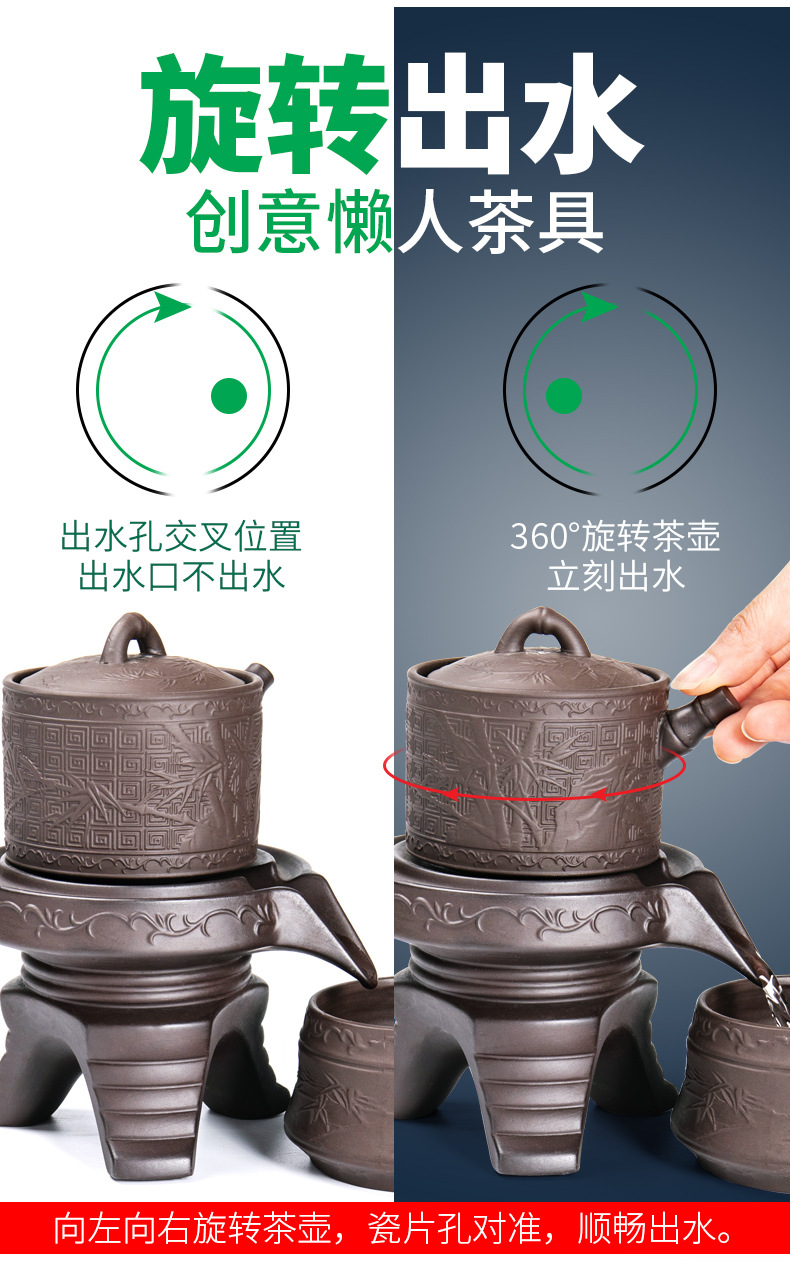 旋转出水
创意懒人茶具

出水孔交叉位置
出水口不出水

360°旋转茶壶
立刻出水

向左向右旋转茶壶，瓷片孔对准，顺畅出水。