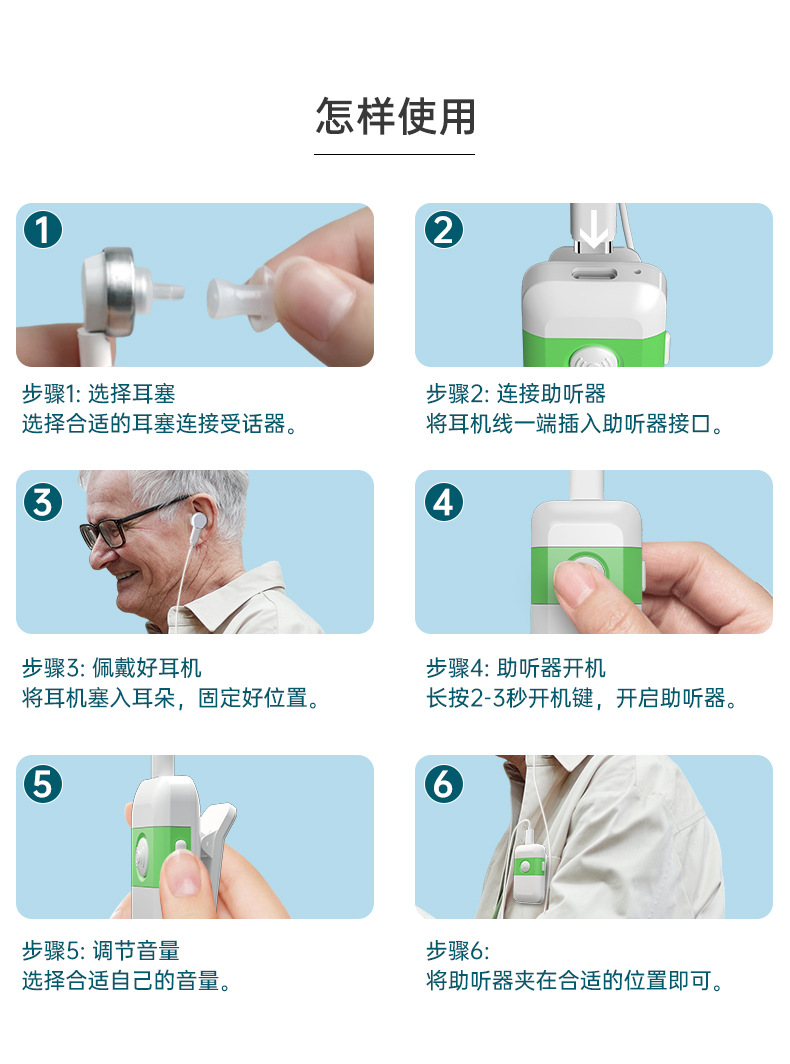 怎样使用

1

步骤1: 选择耳塞
选择合适的耳塞连接受话器。

2

步骤2: 连接助听器
将耳机线一端插入助听器接口。

3

步骤3: 佩戴好耳机
将耳机塞入耳朵，固定好位置。

4

步骤4: 助听器开机
长按2-3秒开机键，开启助听器。

5

步骤5: 调节音量
选择合适自己的音量。

6

步骤6:
将助听器夹在合适的位置即可。