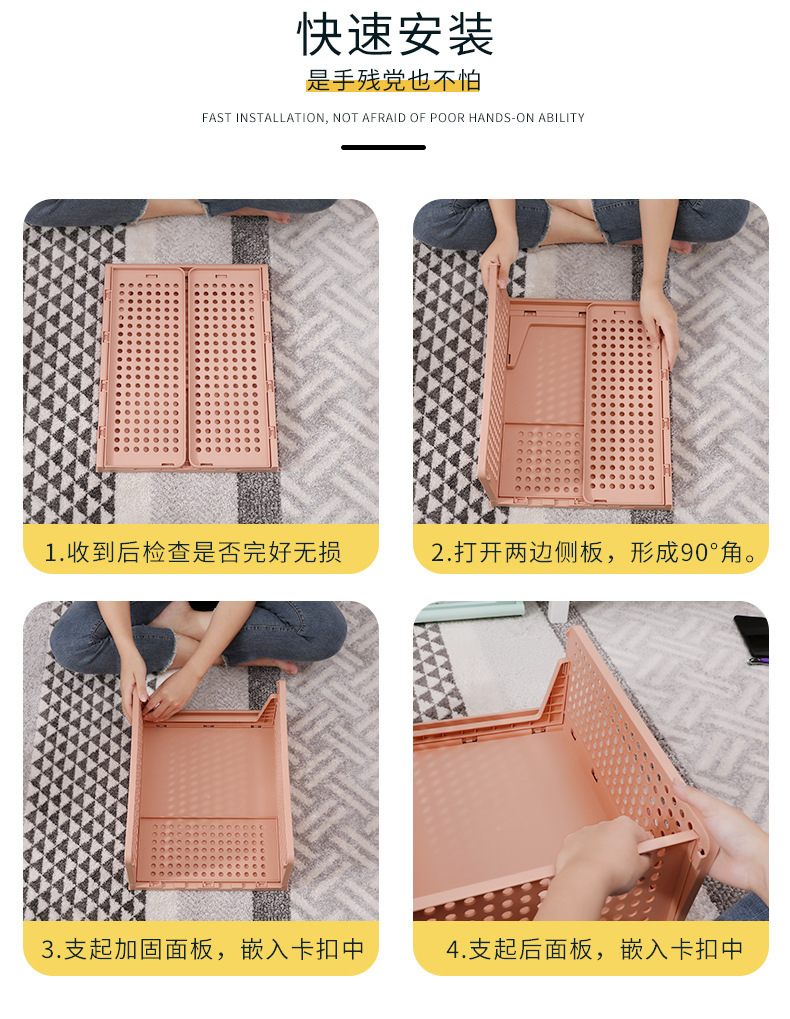 快速安装

是手残党也不怕

FAST INSTALLATION, NOT AFRAID OF POOR HANDS-ON ABILITY

1.收到后检查是否完好无损

2.打开两边侧板，形成90°角。

3.支起加固面板，嵌入卡扣中

4.支起后面板，嵌入卡扣中