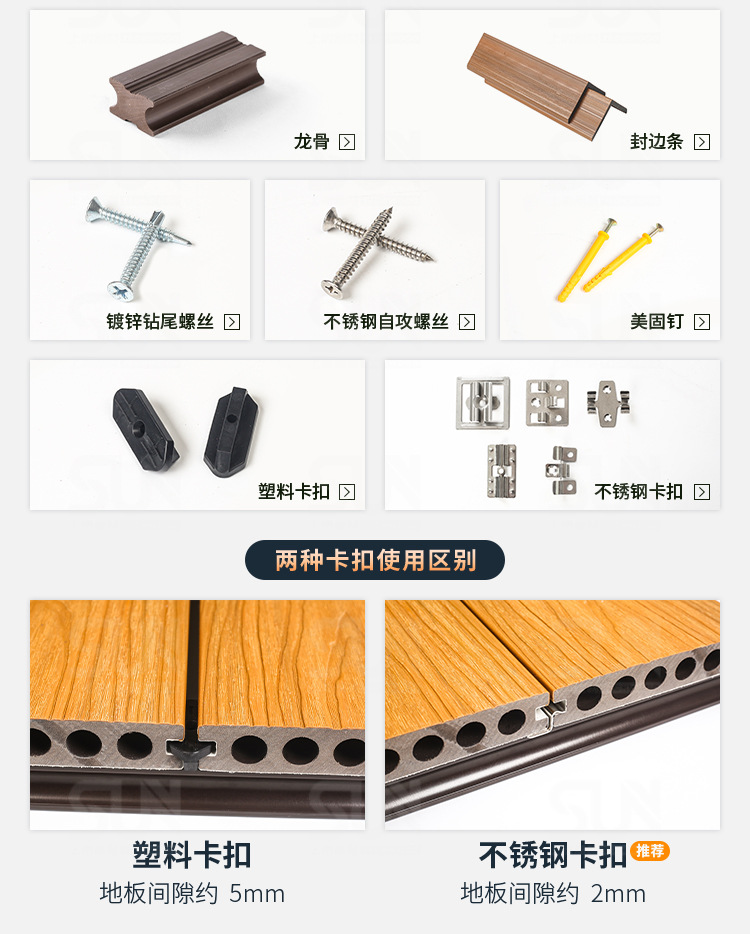 龙骨

封边条

镀锌钻尾螺丝

不锈钢自攻螺丝

美固钉

塑料卡扣

不锈钢卡扣

两种卡扣使用区别

塑料卡扣
地板间隙约 5mm

不锈钢卡扣 推荐
地板间隙约 2mm