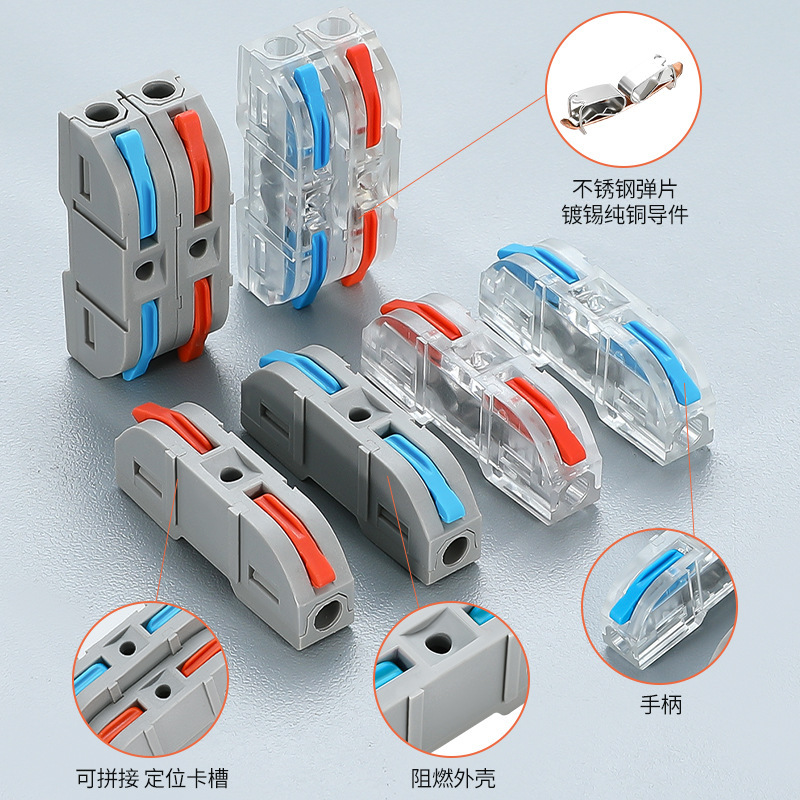 不锈钢弹片
镀锡纯铜导件

手柄

可拼接 定位卡槽

阻燃外壳