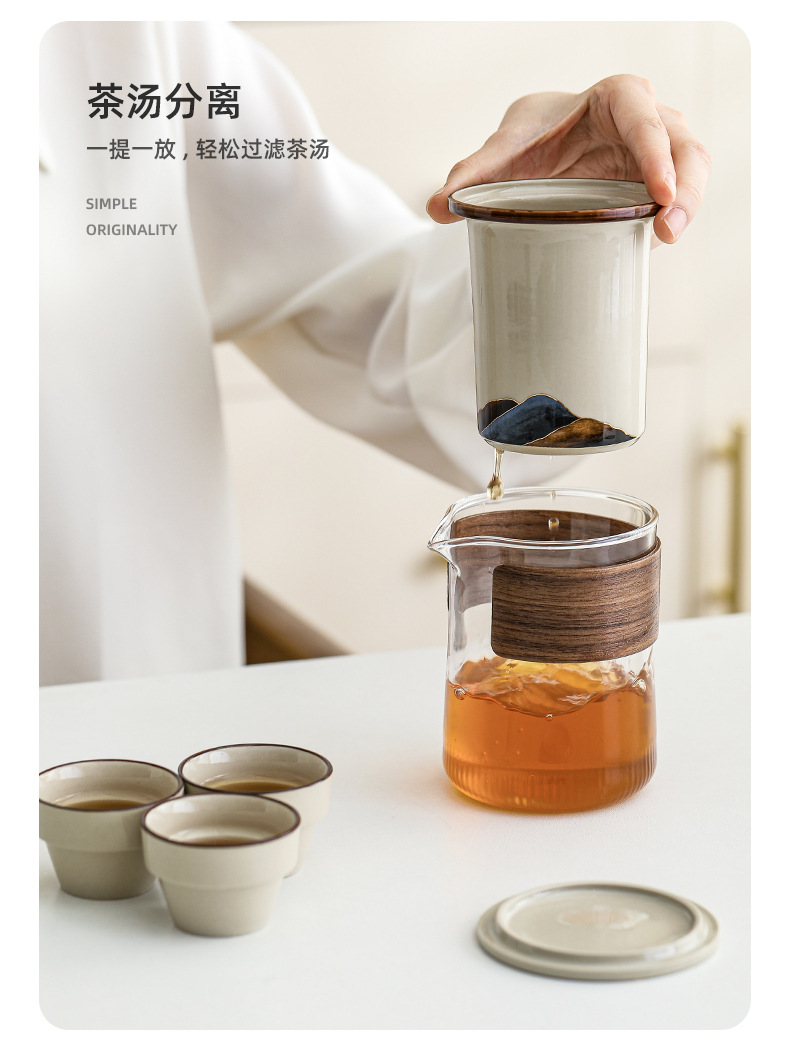 茶汤分离

一提一放，轻松过滤茶汤

SIMPLE
ORIGINALITY