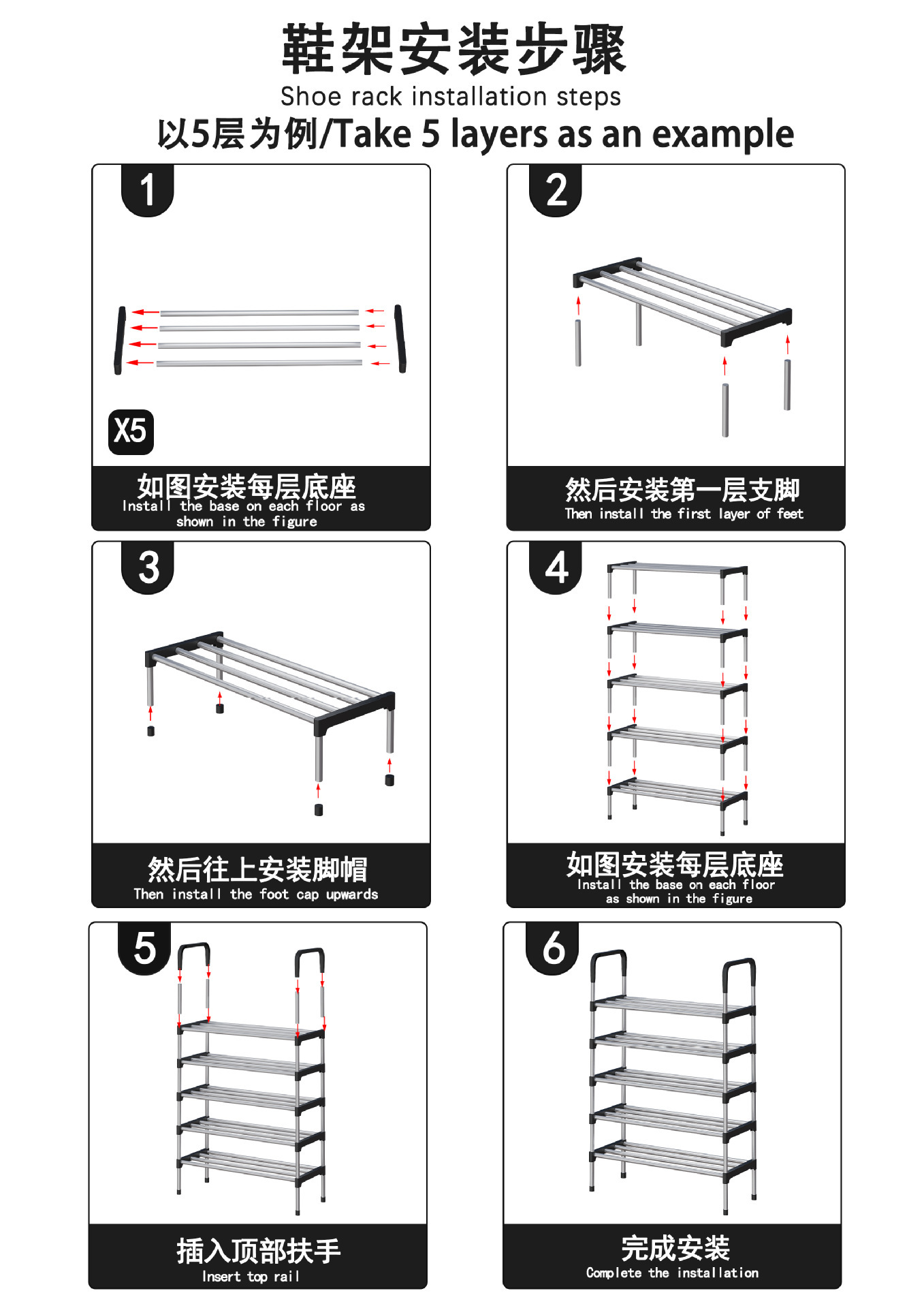 鞋架安装步骤
Shoe rack installation steps
以5层为例/Take 5 layers as an example

1

X5

如图安装每层底座
Install the base on each floor as shown in the figure

2

然后安装第一层支脚
Then install the first layer of feet

3

然后往上安装脚帽
Then install the foot cap upwards

4

如图安装每层底座
Install the base on each floor as shown in the figure

5

插入顶部扶手
Insert top rail

6

完成安装
Complete the installation