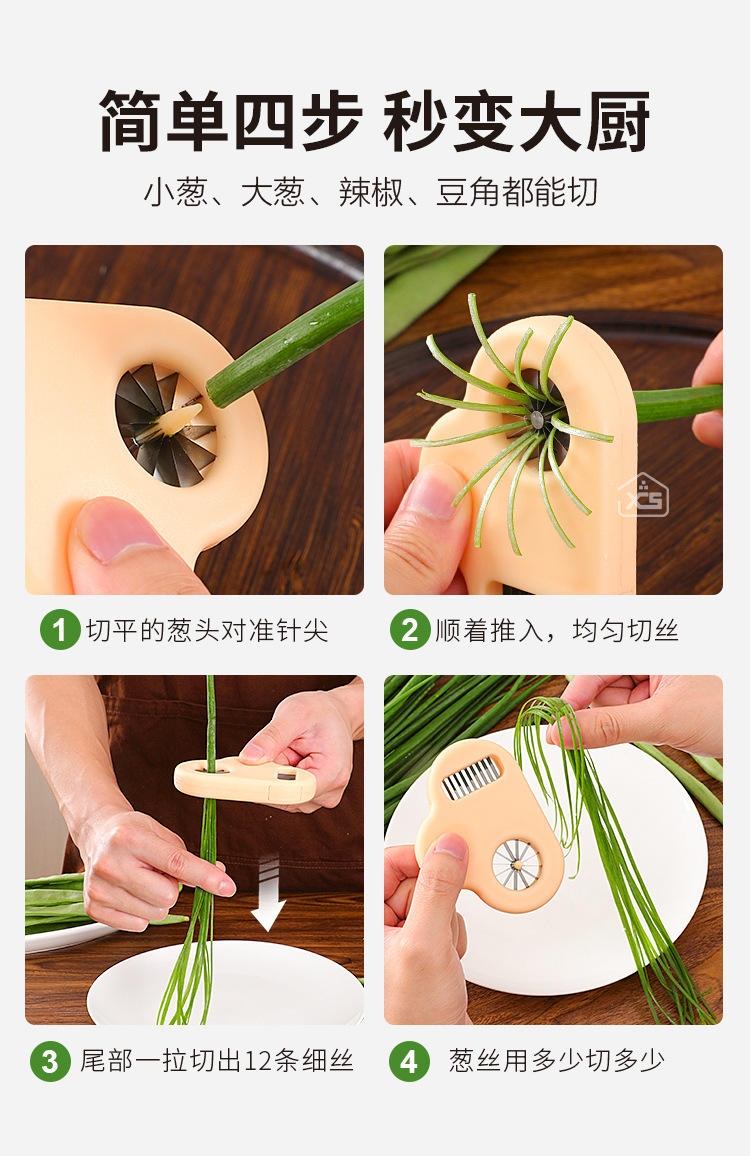 简单四步 秒变大厨

小葱、大葱、辣椒、豆角都能切

XS

1 切平的葱头对准针尖

2 顺着推入，均匀切丝

3 尾部一拉切出12条细丝

4 葱丝用多少切多少