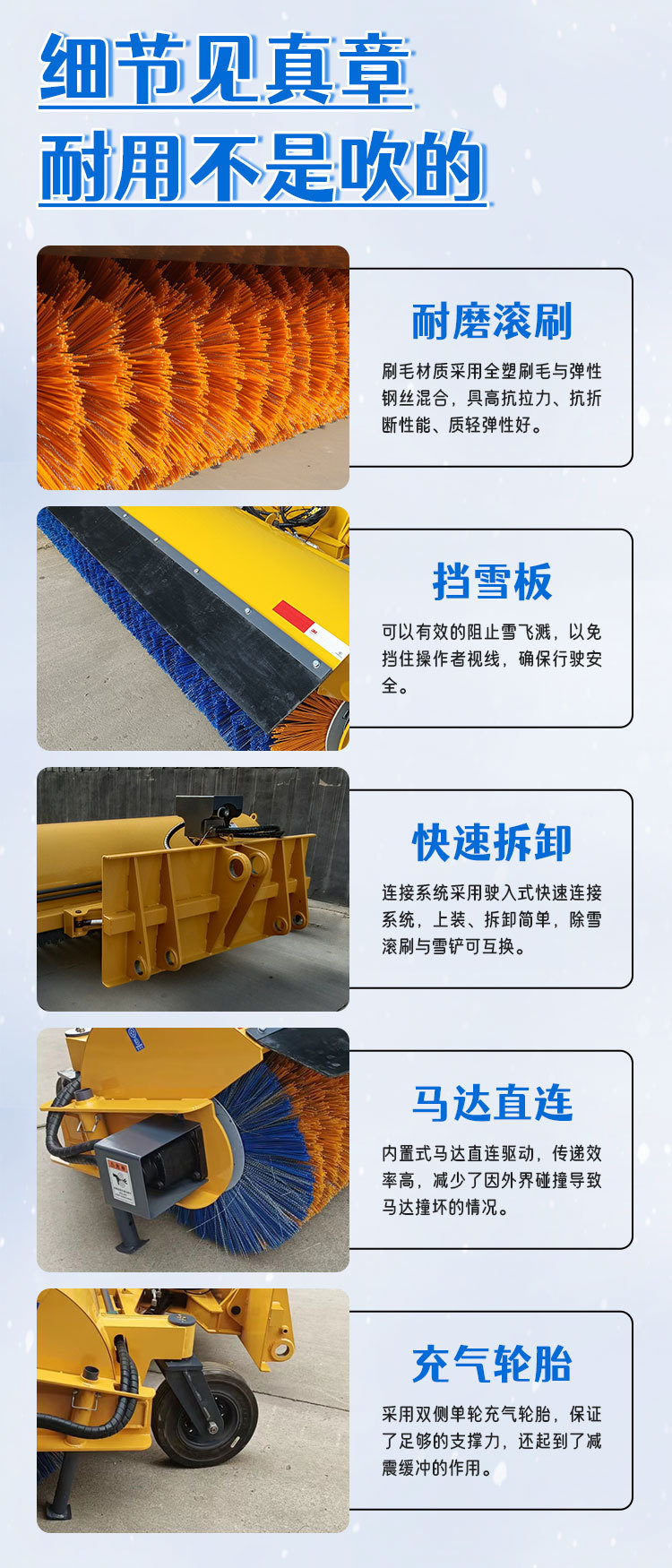 细节见真章
耐用不是吹的

耐磨滚刷

刷毛材质采用全塑刷毛与弹性钢丝混合，具高抗拉力、抗折断性能、质轻弹性好。

挡雪板

可以有效的阻止雪飞溅，以免挡住操作者视线，确保行驶安全。

快速拆卸

连接系统采用驶入式快速连接系统，上装、拆卸简单，除雪滚刷与雪铲可互换。

马达直连

内置式马达直连驱动，传递效率高，减少了因外界碰撞导致马达撞坏的情况。

充气轮胎

采用双侧单轮充气轮胎，保证了足够的支撑力，还起到了减震缓冲的作用。