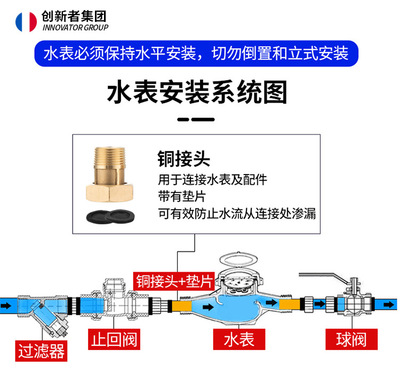 创新者集团
INNOVATOR GROUP

水表必须保持水平安装，切勿倒置和立式安装

水表安装系统图

铜接头
用于连接水表及配件
带有垫片
可有效防止水流从连接处渗漏

铜接头+垫片

过滤器

止回阀

水表

球阀