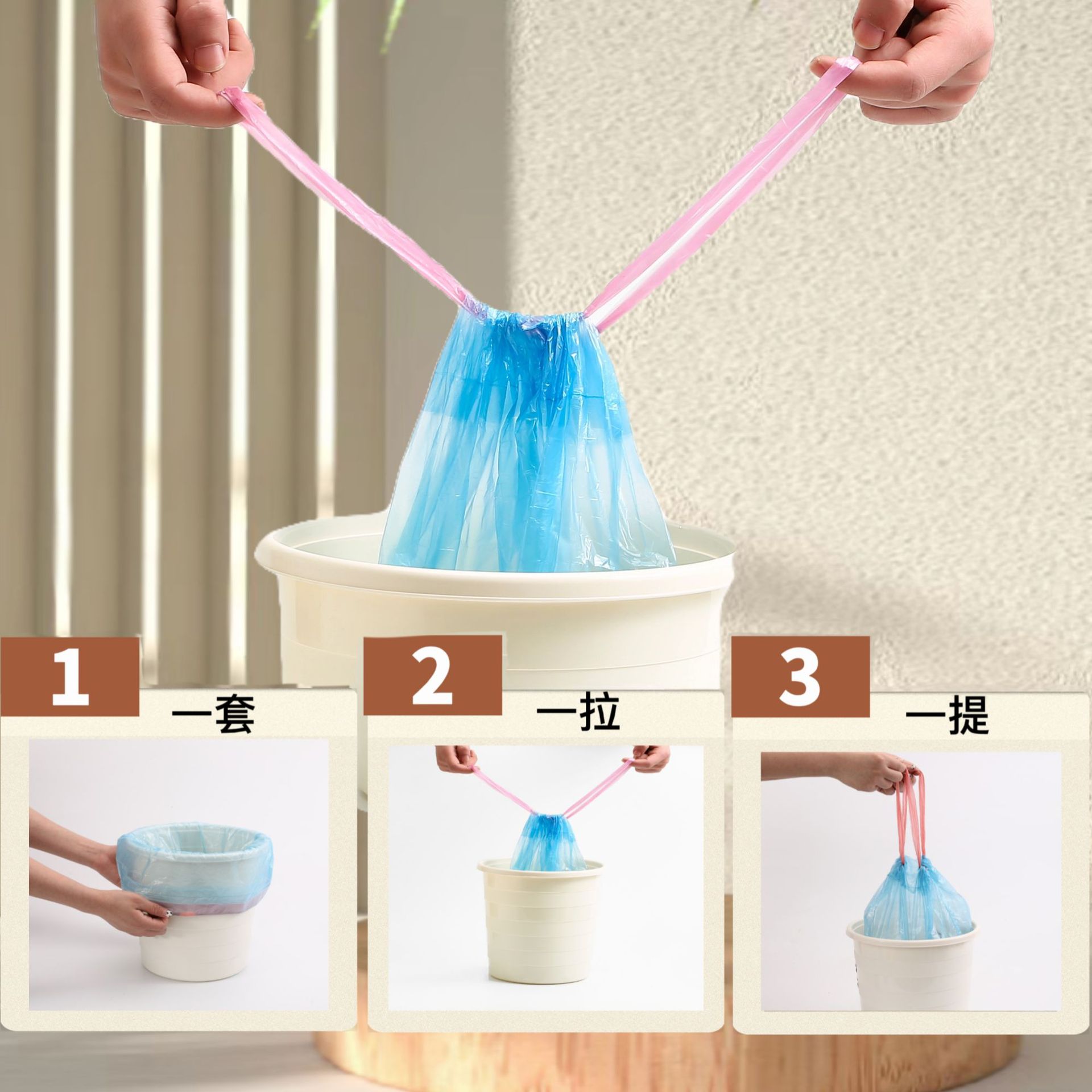 1
一套

2
一拉

3
一提