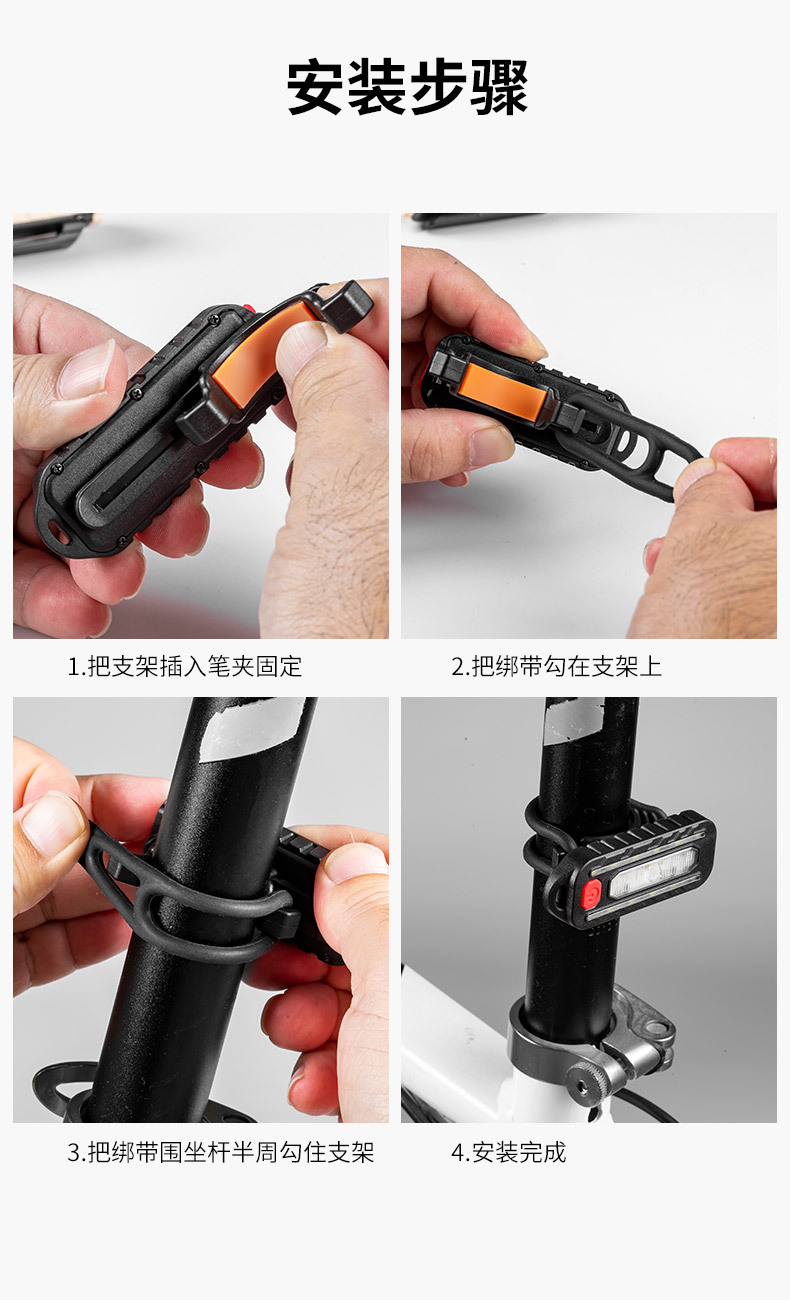 安装步骤

1.把支架插入笔夹固定

2.把绑带勾在支架上

3.把绑带围坐杆半周勾住支架

4.安装完成