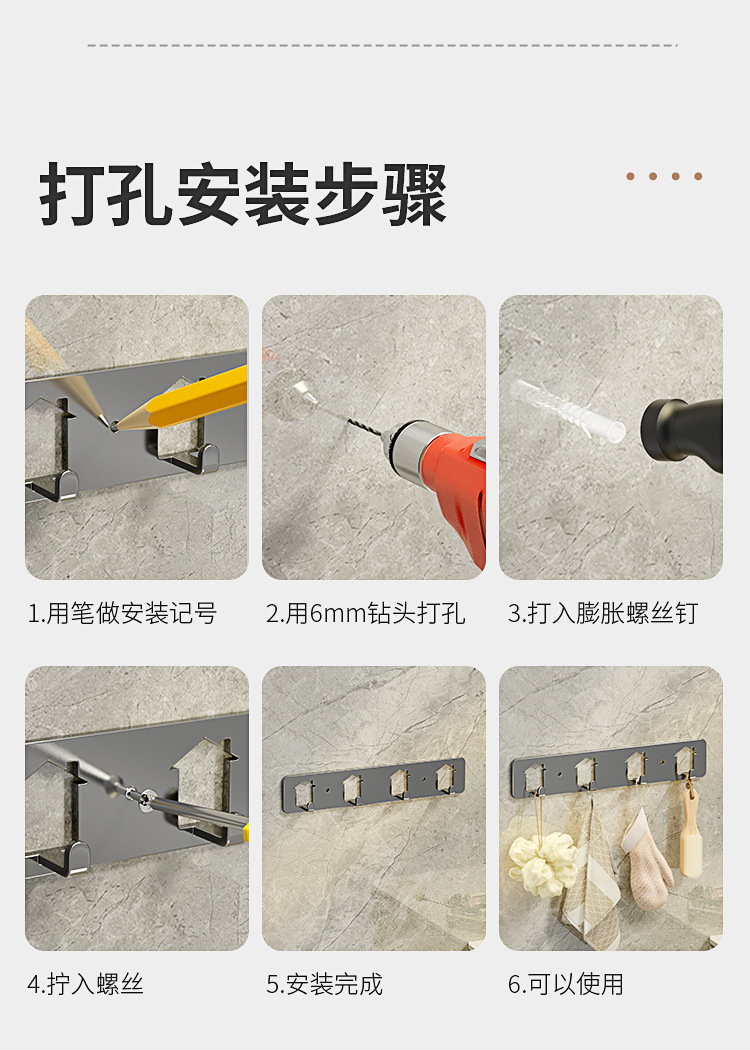 打孔安装步骤

1.用笔做安装记号

2.用6mm钻头打孔

3.打入膨胀螺丝钉

4.拧入螺丝

5.安装完成

6.可以使用