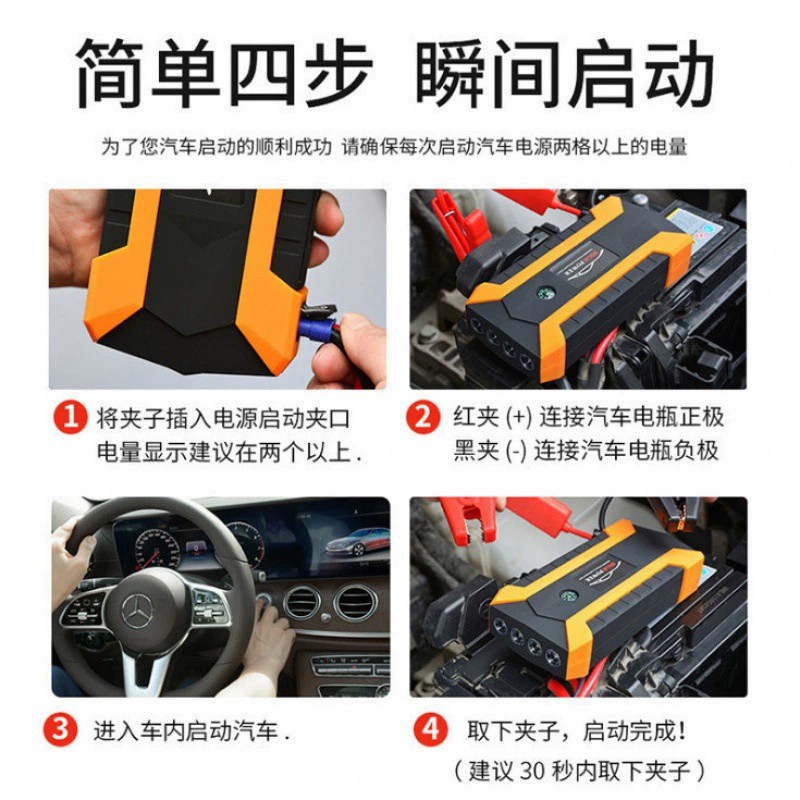 简单四步 瞬间启动

为了您汽车启动的顺利成功 请确保每次启动汽车电源两格以上的电量

1 将夹子插入电源启动夹口
电量显示建议在两个以上.

2 红夹(+)连接汽车电瓶正极
黑夹(-)连接汽车电瓶负极

3 进入车内启动汽车.

4 取下夹子，启动完成!
(建议30秒内取下夹子)