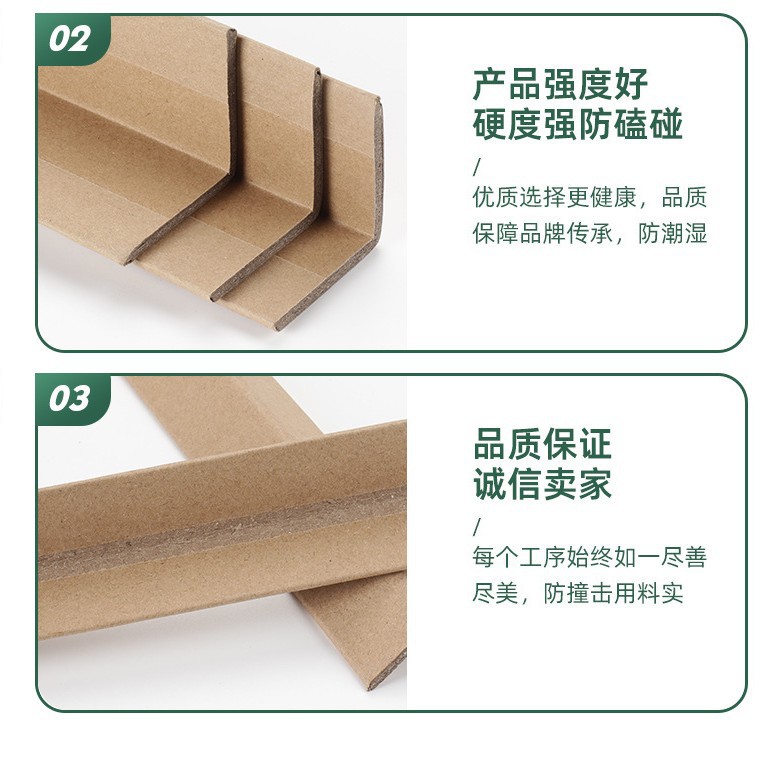 02

产品强度好
硬度强防磕碰

/

优质选择更健康，品质保障品牌传承，防潮湿

03

品质保证
诚信卖家

/

每个工序始终如一尽善尽美，防撞击用料实