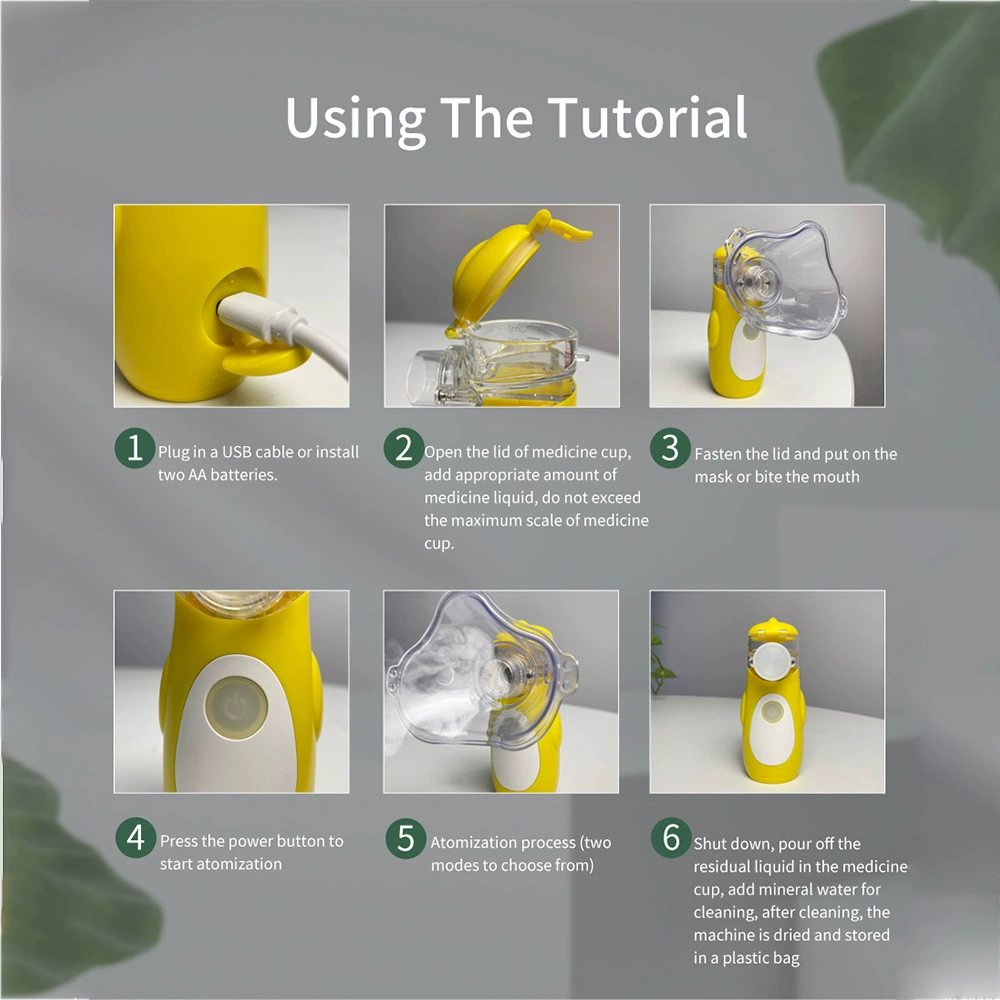 Using The Tutorial

1 Plug in a USB cable or install two AA batteries.

2 Open the lid of medicine cup, add appropriate amount of medicine liquid, do not exceed the maximum scale of medicine cup.

3 Fasten the lid and put on the mask or bite the mouth

4 Press the power button to start atomization

5 Atomization process (two modes to choose from)

6 Shut down, pour off the residual liquid in the medicine cup, add mineral water for cleaning, after cleaning, the machine is dried and stored in a plastic bag