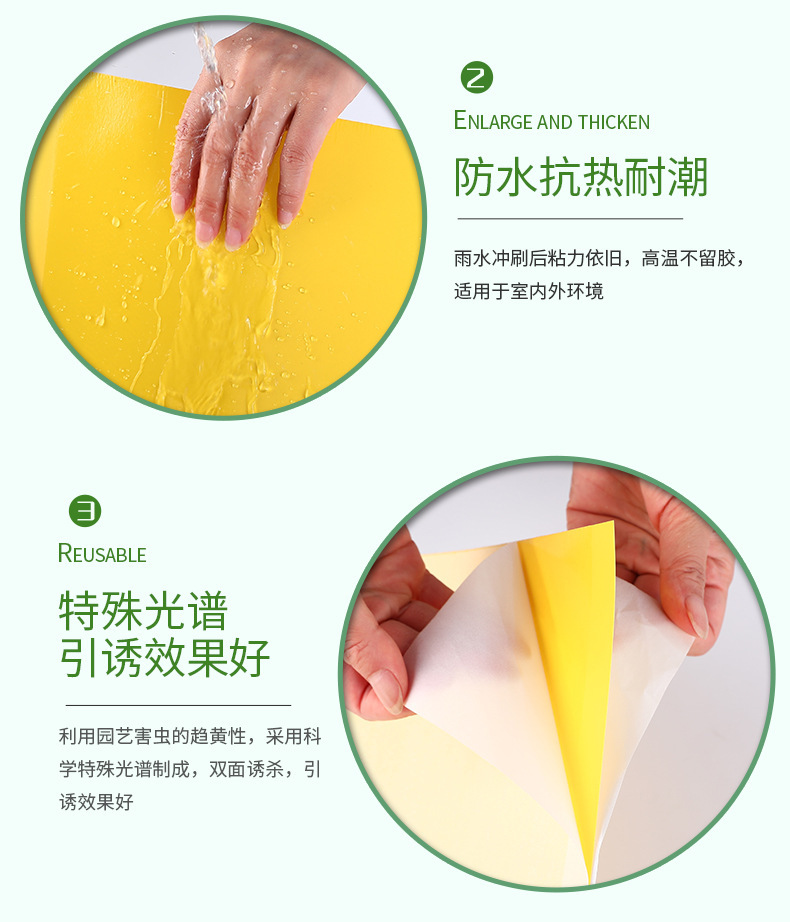 2

ENLARGE AND THICKEN

防水抗热耐潮

雨水冲刷后粘力依旧，高温不留胶，适用于室内外环境

3

REUSABLE

特殊光谱
引诱效果好

利用园艺害虫的趋黄性，采用科学特殊光谱制成，双面诱杀，引诱效果好