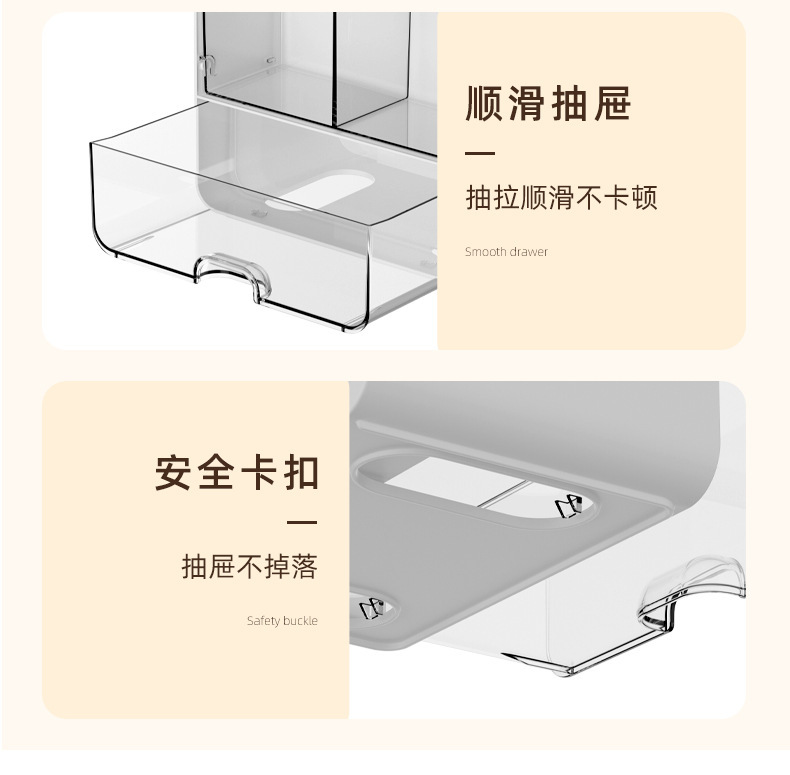 顺滑抽屉

抽拉顺滑不卡顿

Smooth drawer

安全卡扣

抽屉不掉落

Safety buckle