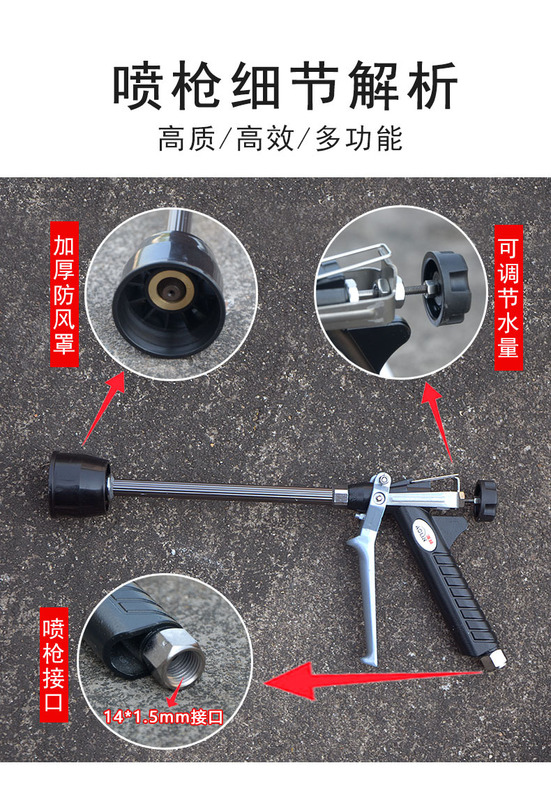 喷枪细节解析

高质/高效/多功能

加厚防风罩

可调节水量

喷枪接口

14*1.5mm接口