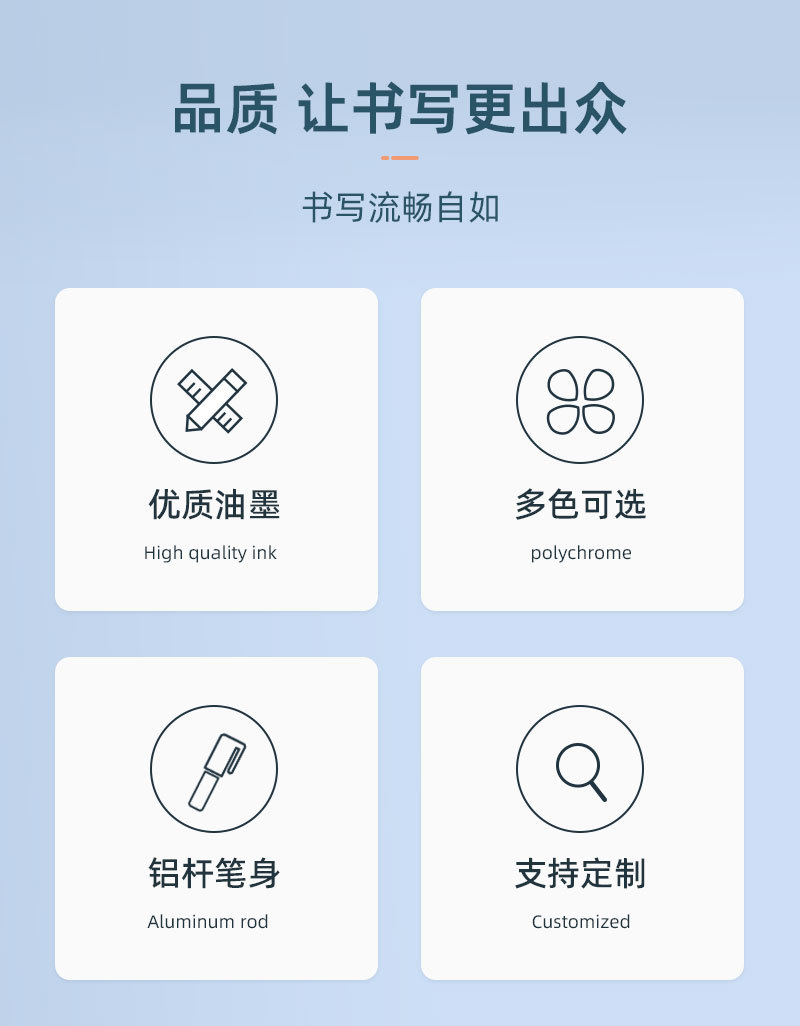 品质 让书写更出众

书写流畅自如

优质油墨

High quality ink

多色可选

polychrome

铝杆笔身

Aluminum rod

支持定制

Customized