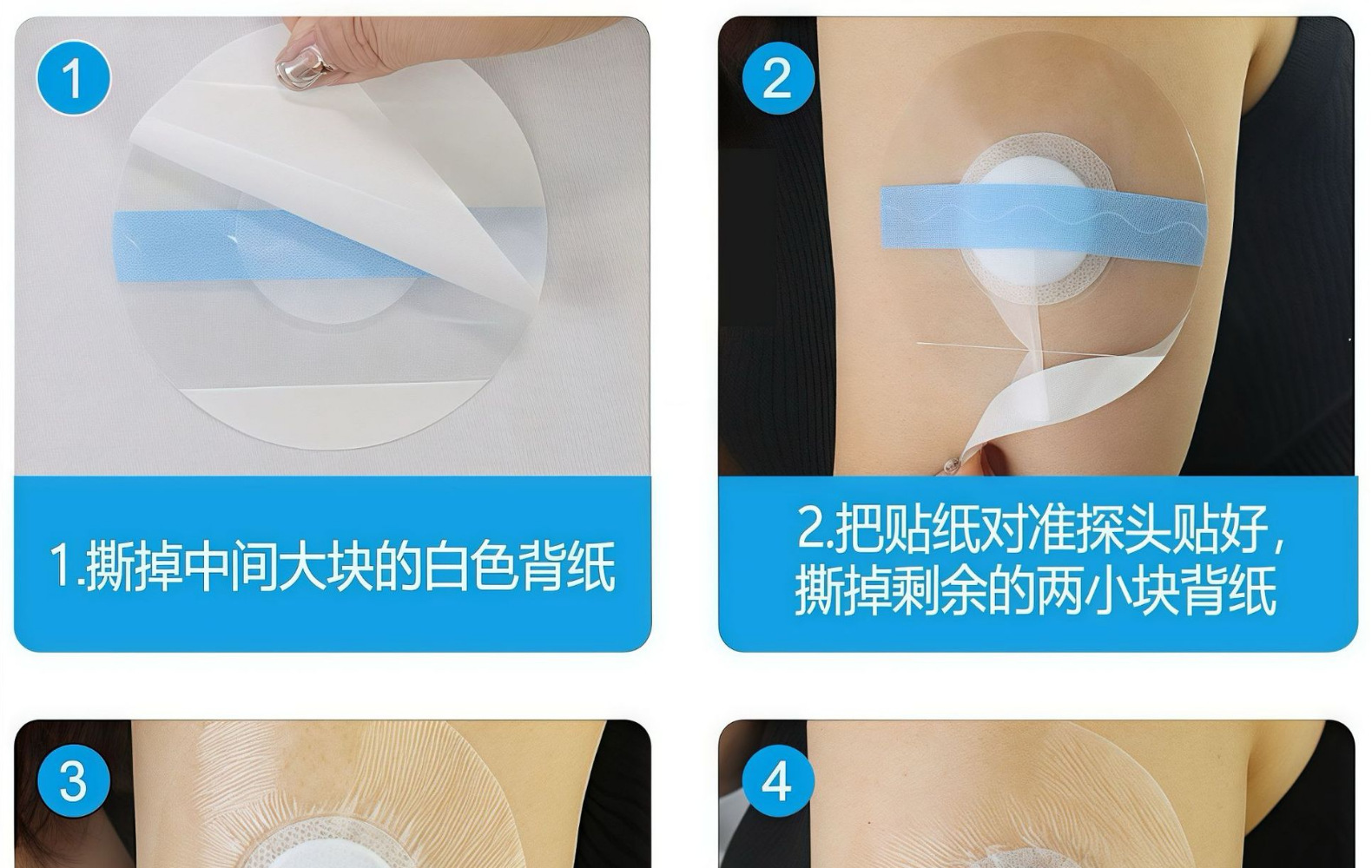 1

1.撕掉中间大块的白色背纸

2

2.把贴纸对准探头贴好，撕掉剩余的两小块背纸

3

4