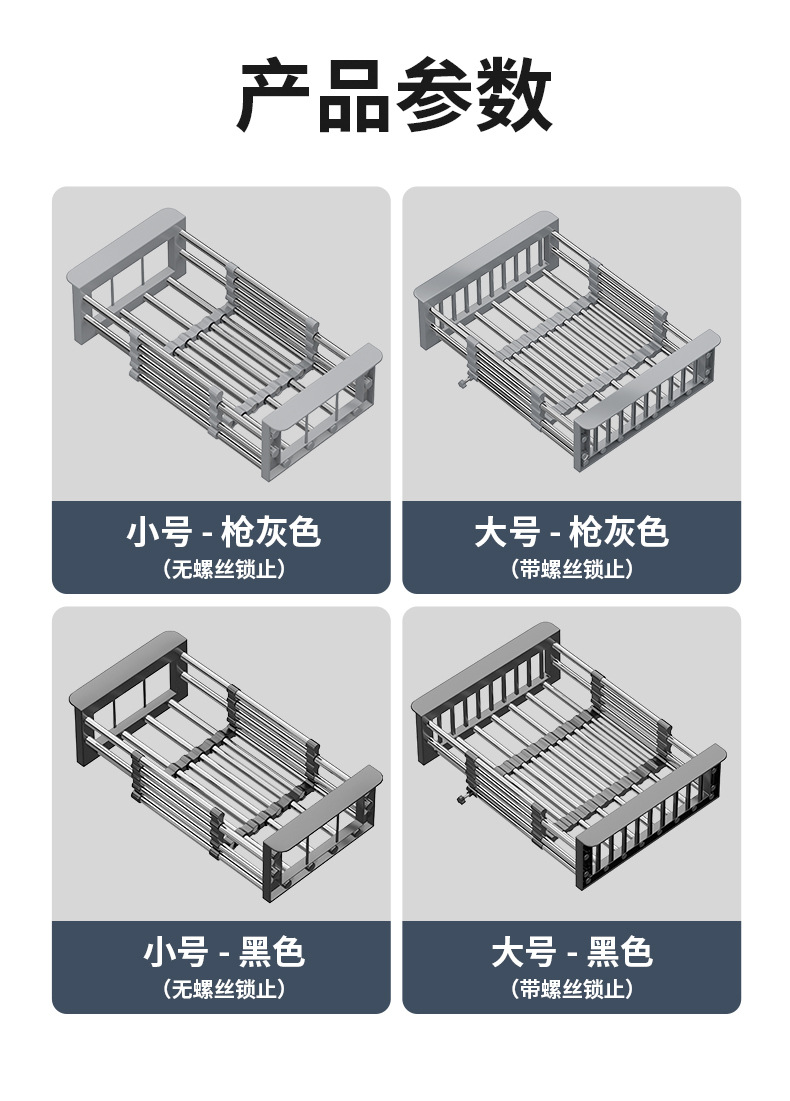 产品参数

小号 - 枪灰色
(无螺丝锁止)

大号 - 枪灰色
(带螺丝锁止)

小号 - 黑色
(无螺丝锁止)

大号 - 黑色
(带螺丝锁止)