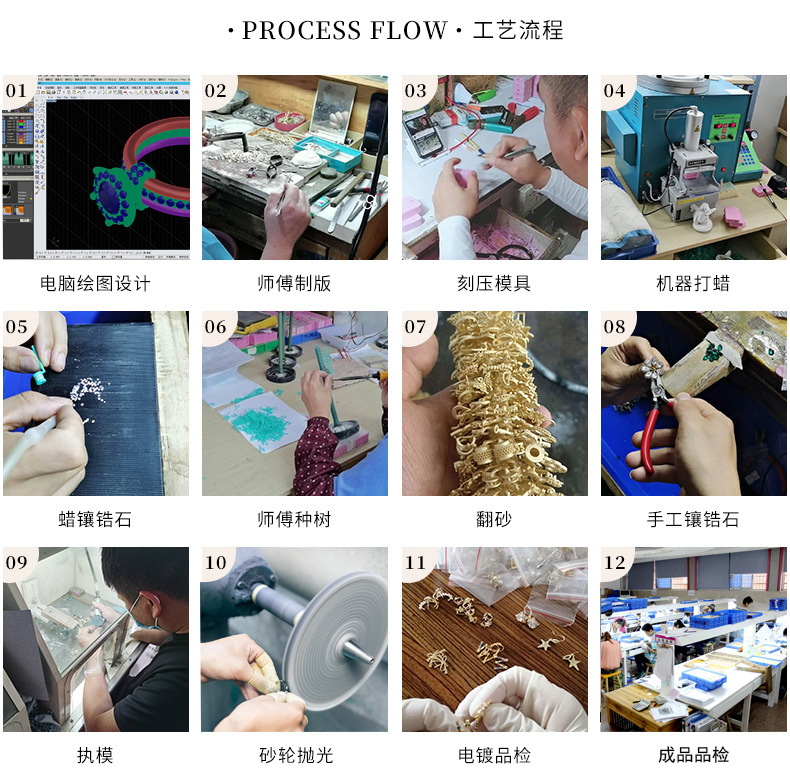 · PROCESS FLOW · 工艺流程

01
电脑绘图设计

02
师傅制版

03
刻压模具

04
机器打蜡

05
蜡镶锆石

06
师傅种树

07
翻砂

08
手工镶锆石

09
执模

10
砂轮抛光

11
电镀品检

12
成品品检