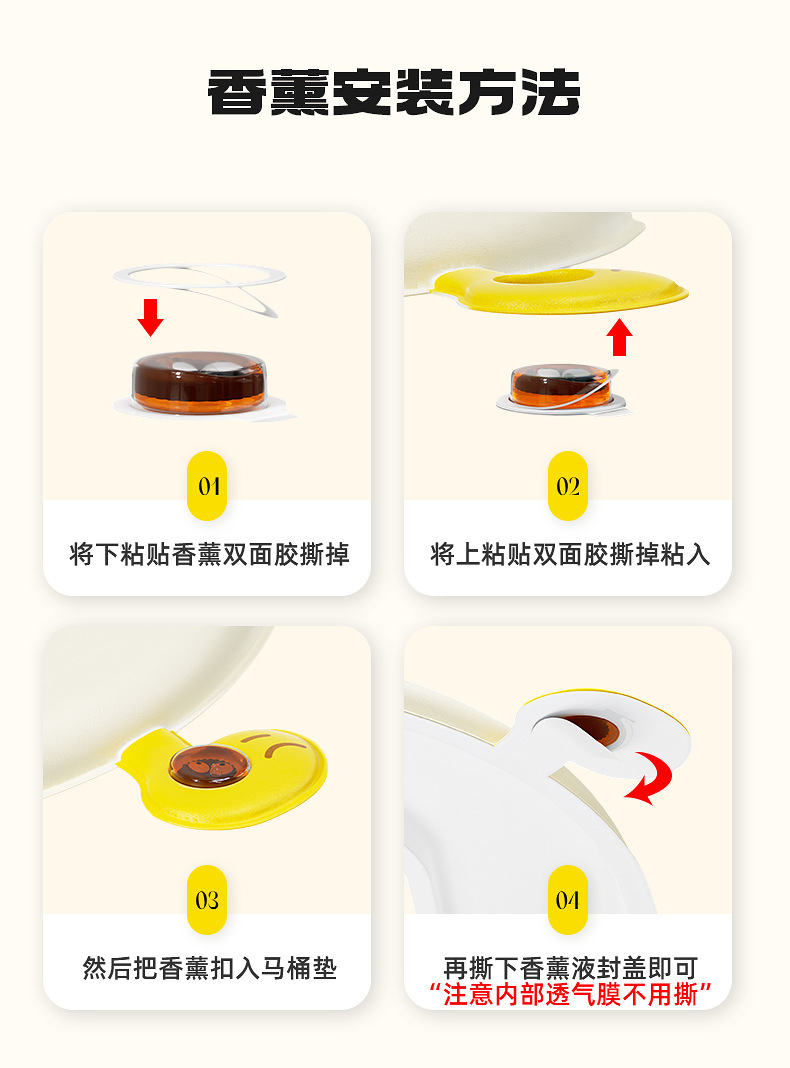 香薰安装方法

01

将下粘贴香薰双面胶撕掉

02

将上粘贴双面胶撕掉粘入

03

然后把香薰扣入马桶垫

04

再撕下香薰液封盖即可
“注意内部透气膜不用撕”