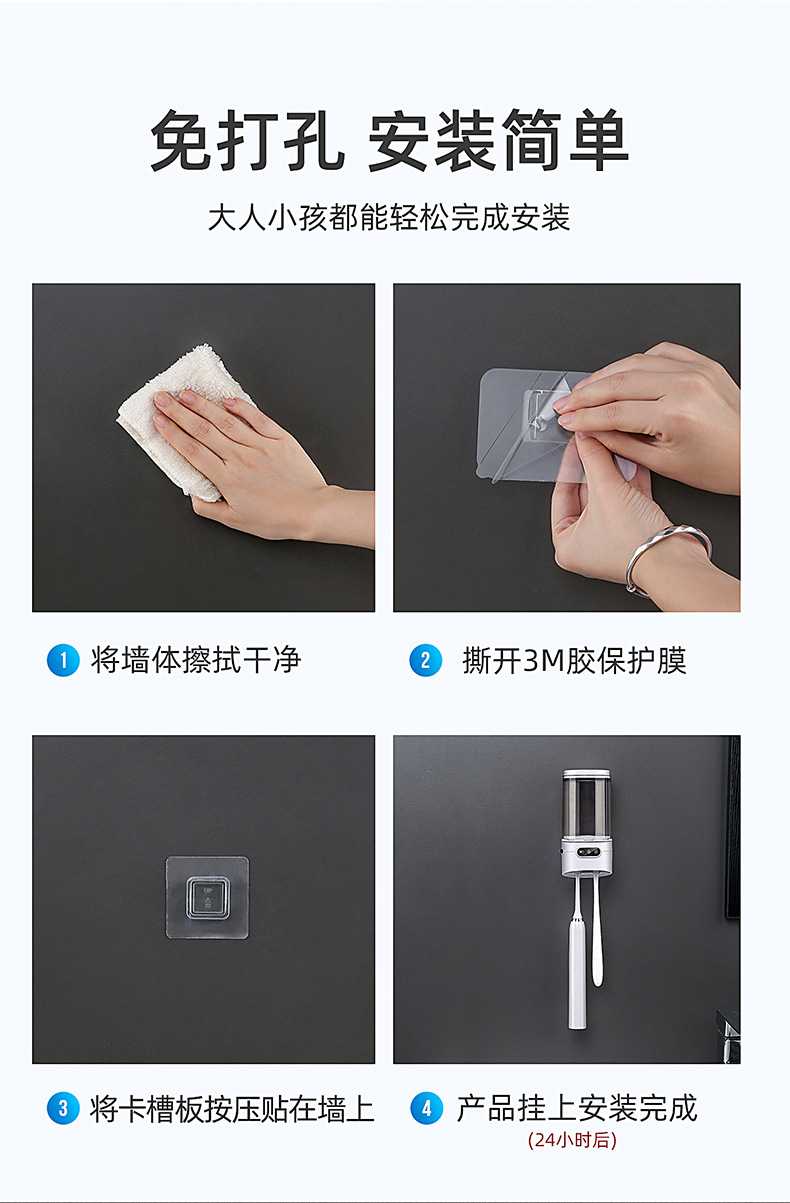 免打孔 安装简单

大人小孩都能轻松完成安装

1 将墙体擦拭干净

2 撕开3M胶保护膜

3 将卡槽板按压贴在墙上

4 产品挂上安装完成
(24小时后)