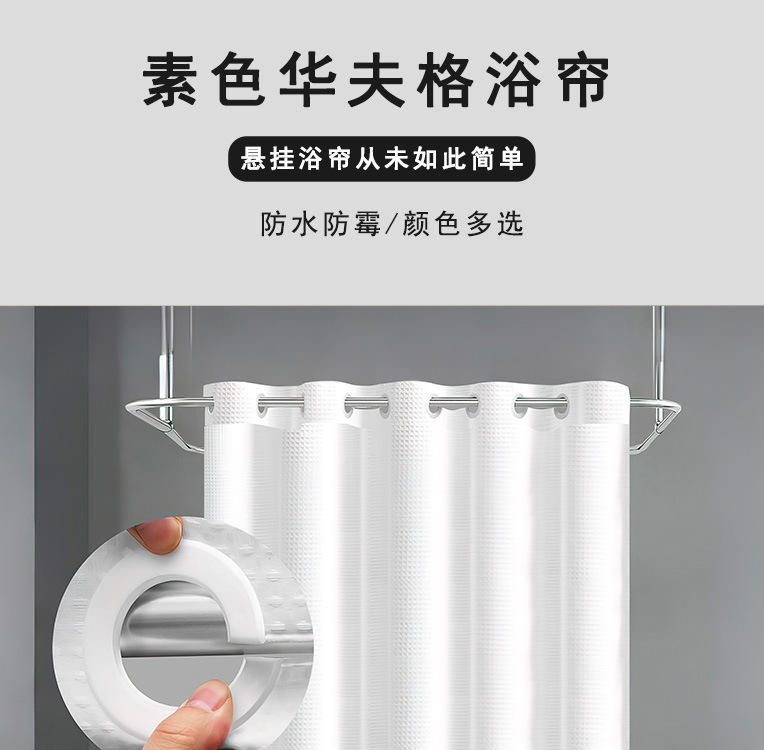 素色华夫格浴帘

悬挂浴帘从未如此简单

防水防霉/颜色多选