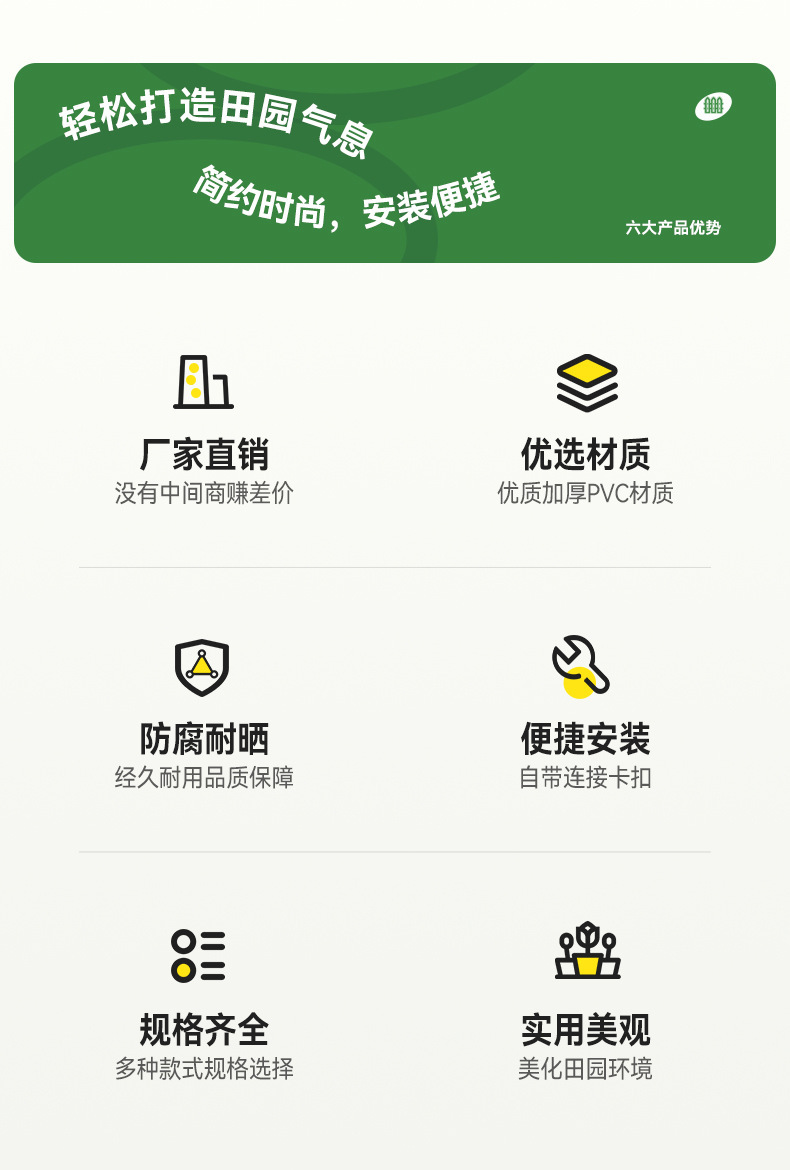 轻松打造田园气息

简约时尚，安装便捷

六大产品优势

厂家直销
没有中间商赚差价

优选材质
优质加厚PVC材质

防腐耐晒
经久耐用品质保障

便捷安装
自带连接卡扣

规格齐全
多种款式规格选择

实用美观
美化田园环境