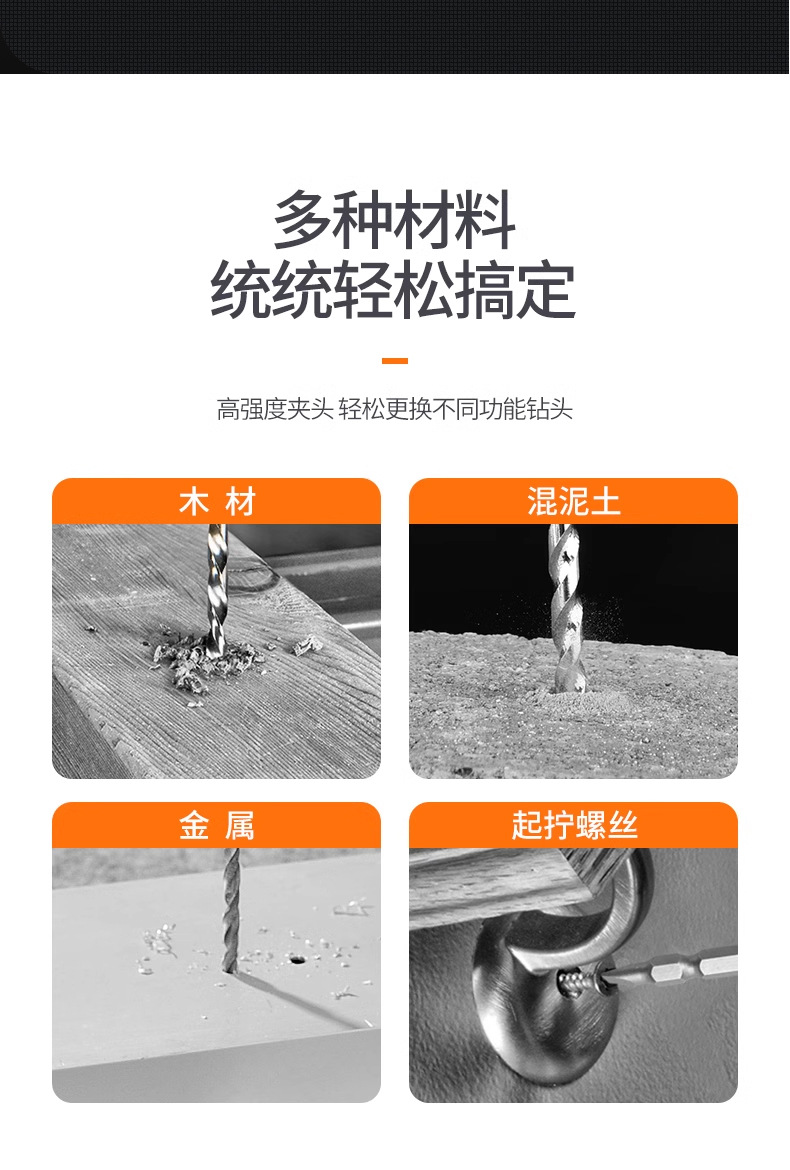 多种材料
统统轻松搞定

高强度夹头 轻松更换不同功能钻头

木 材

混泥土

金 属

起拧螺丝