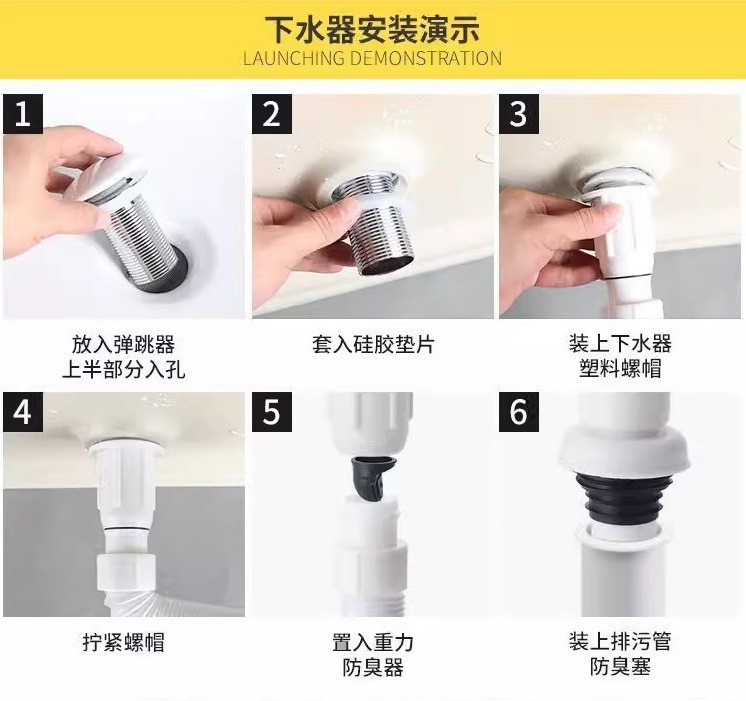 下水器安装演示
LAUNCHING DEMONSTRATION

1
放入弹跳器
上半部分入孔

2
套入硅胶垫片

3
装上下水器
塑料螺帽

4
拧紧螺帽

5
置入重力
防臭器

6
装上排污管
防臭塞