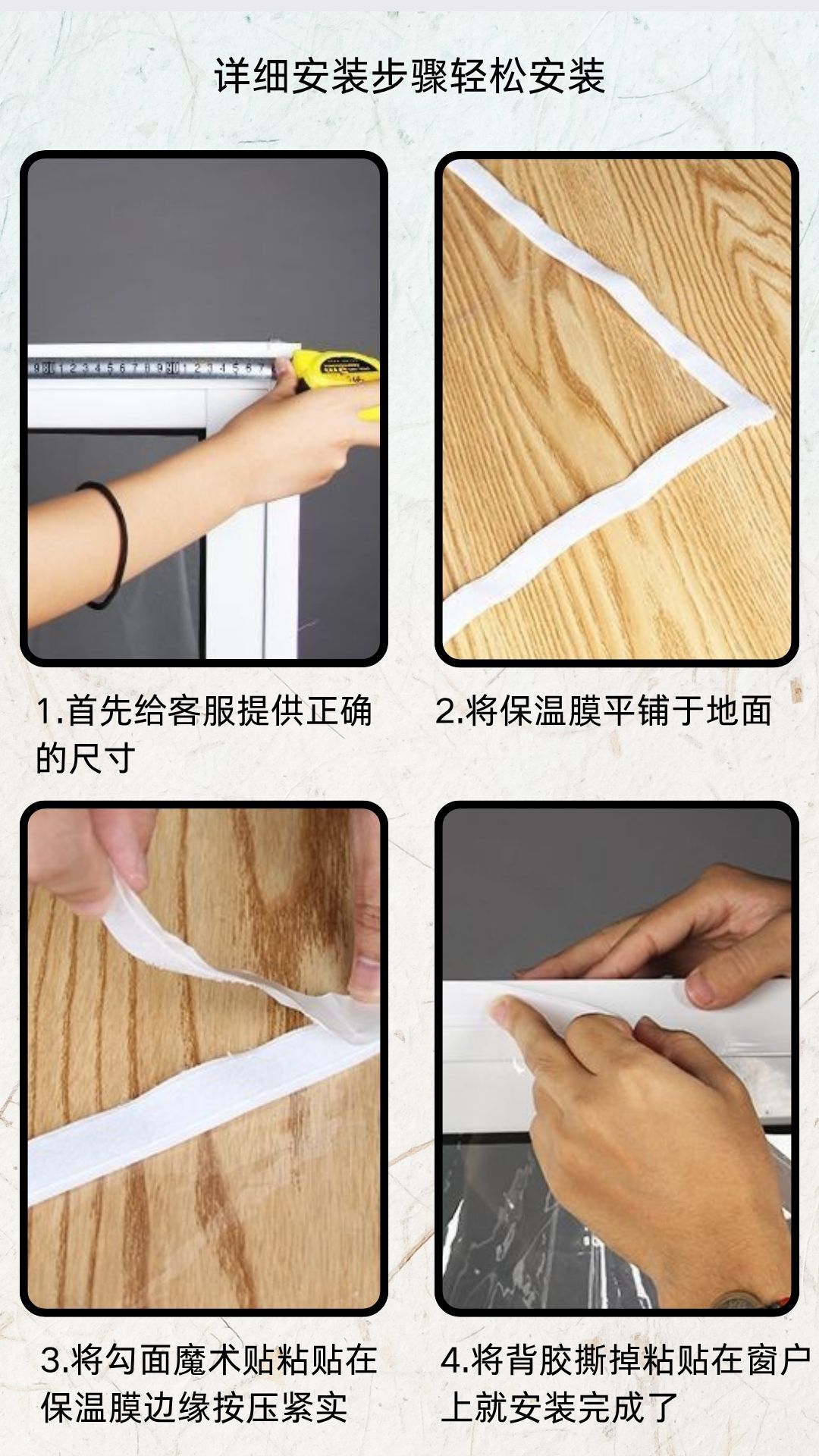 详细安装步骤轻松安装

1.首先给客服提供正确的尺寸

2.将保温膜平铺于地面

3.将勾面魔术贴粘贴在保温膜边缘按压紧实

4.将背胶撕掉粘贴在窗户上就安装完成了