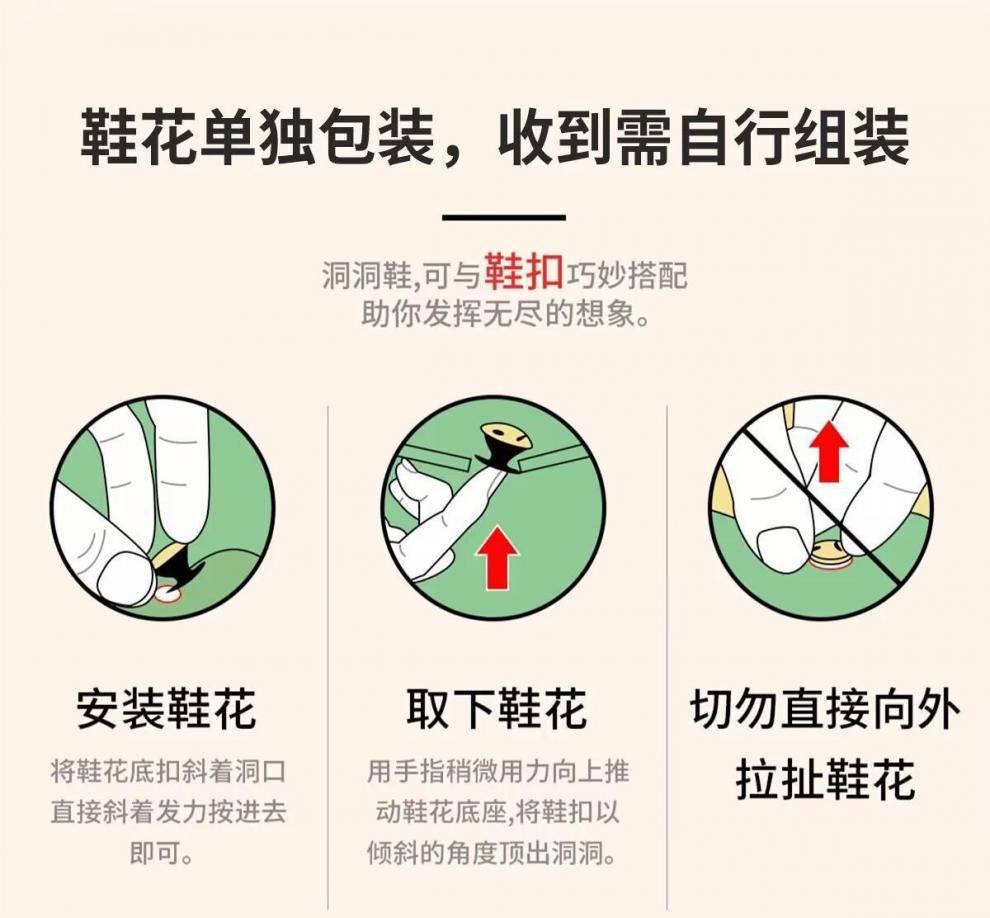 鞋花单独包装，收到需自行组装

洞洞鞋,可与鞋扣巧妙搭配
助你发挥无尽的想象。

安装鞋花

将鞋花底扣斜着洞口直接斜着发力按进去即可。

取下鞋花

用手指稍微用力向上推动鞋花底座,将鞋扣以倾斜的角度顶出洞洞。

切勿直接向外拉扯鞋花