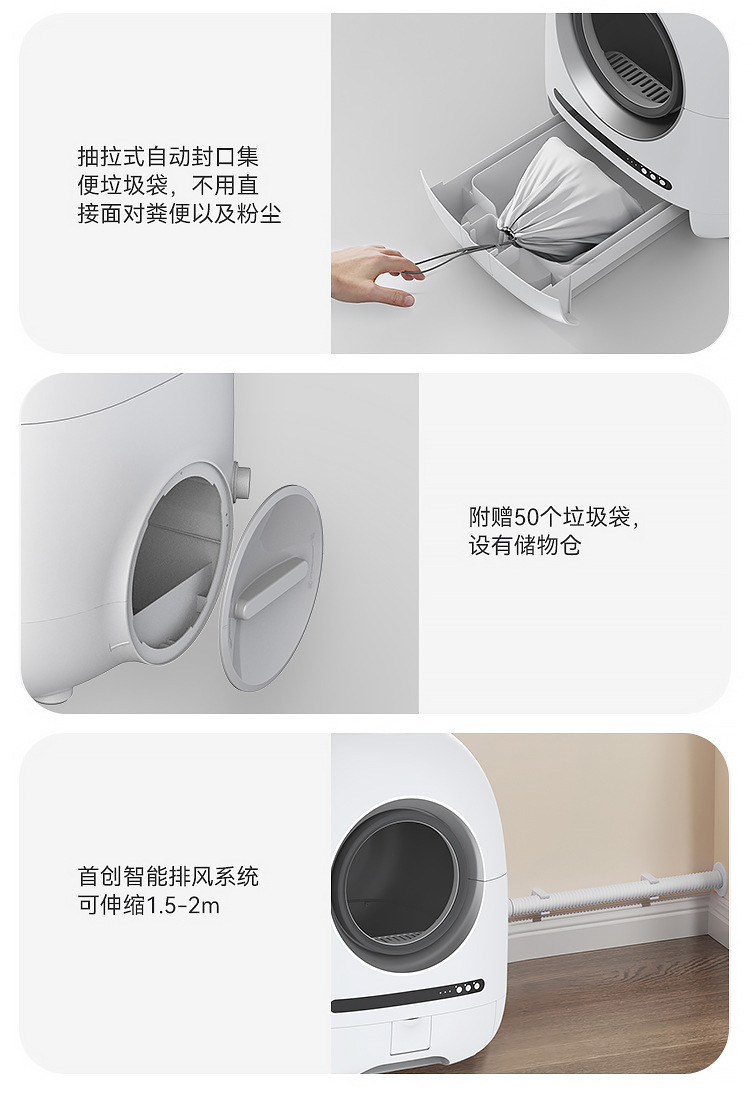 抽拉式自动封口集便垃圾袋，不用直接面对粪便以及粉尘

附赠50个垃圾袋，设有储物仓

首创智能排风系统可伸缩1.5-2m