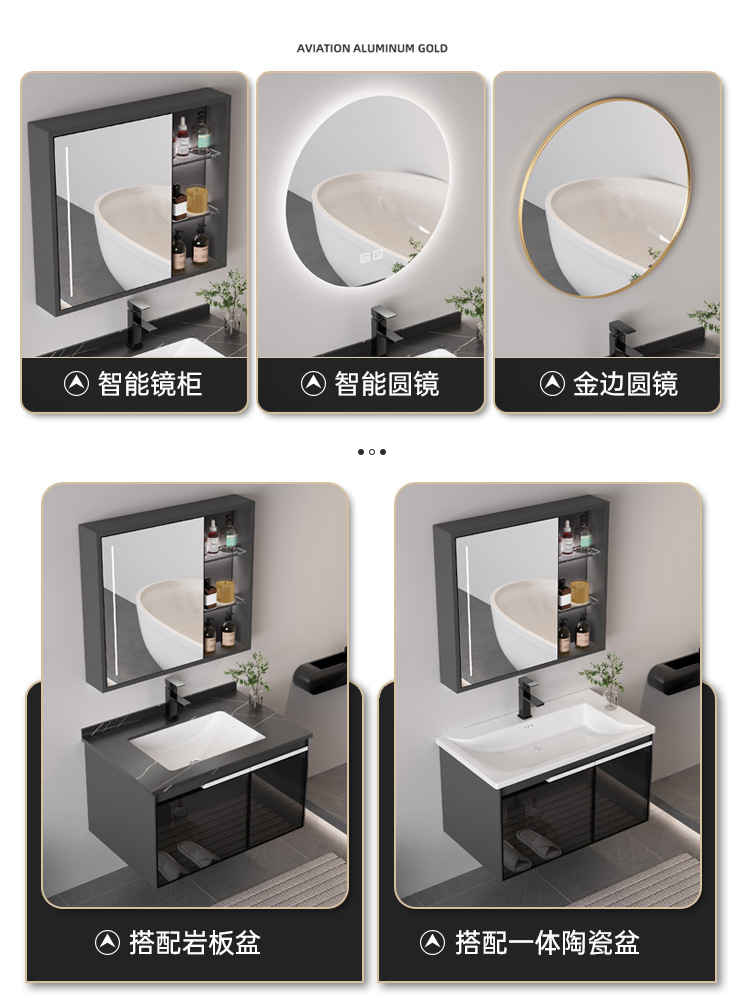 AVIATION ALUMINUM GOLD

智能镜柜

智能圆镜

金边圆镜

搭配岩板盆

搭配一体陶瓷盆